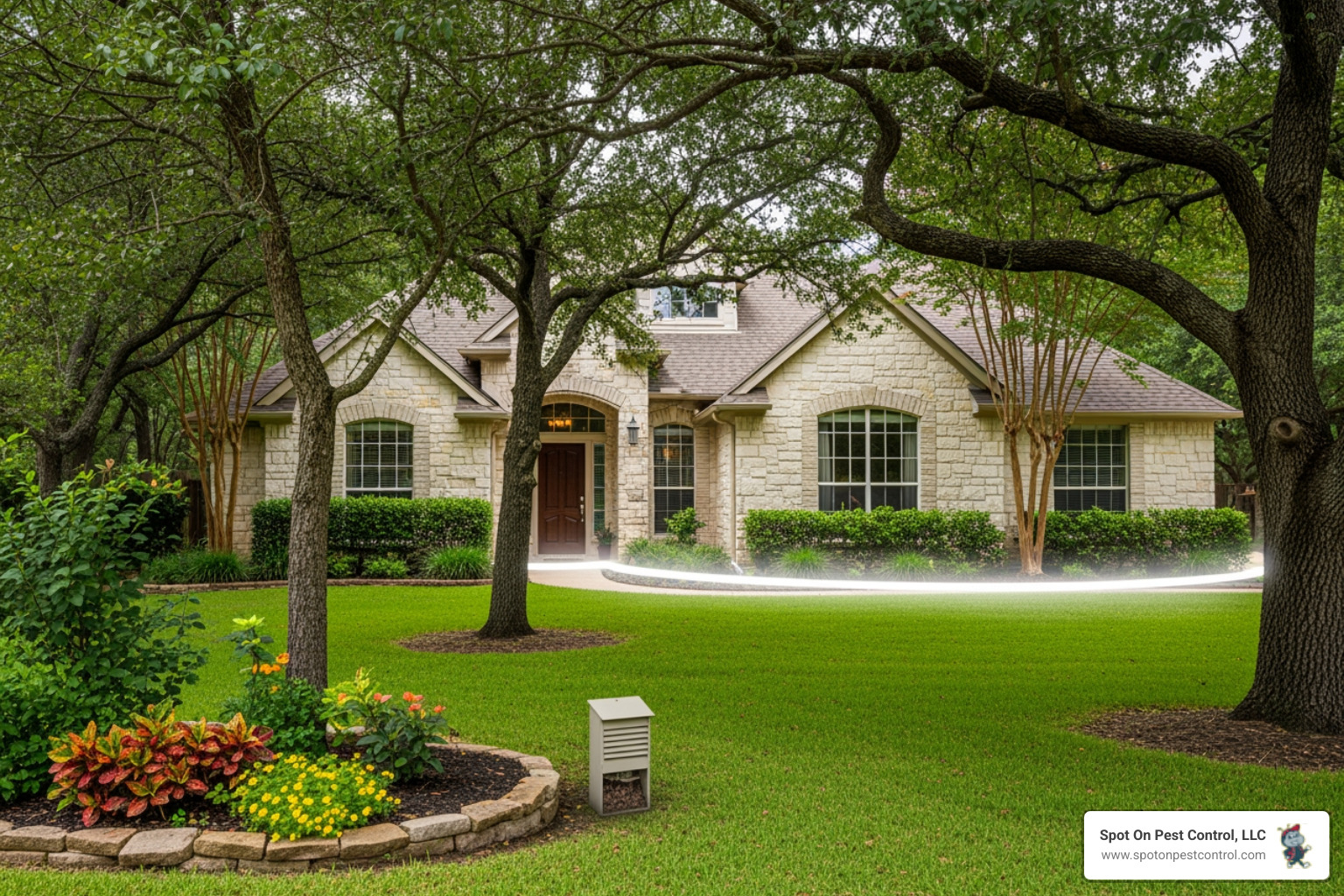 Spot On Pest Control, LLC
www.spotonpestcontrol.com