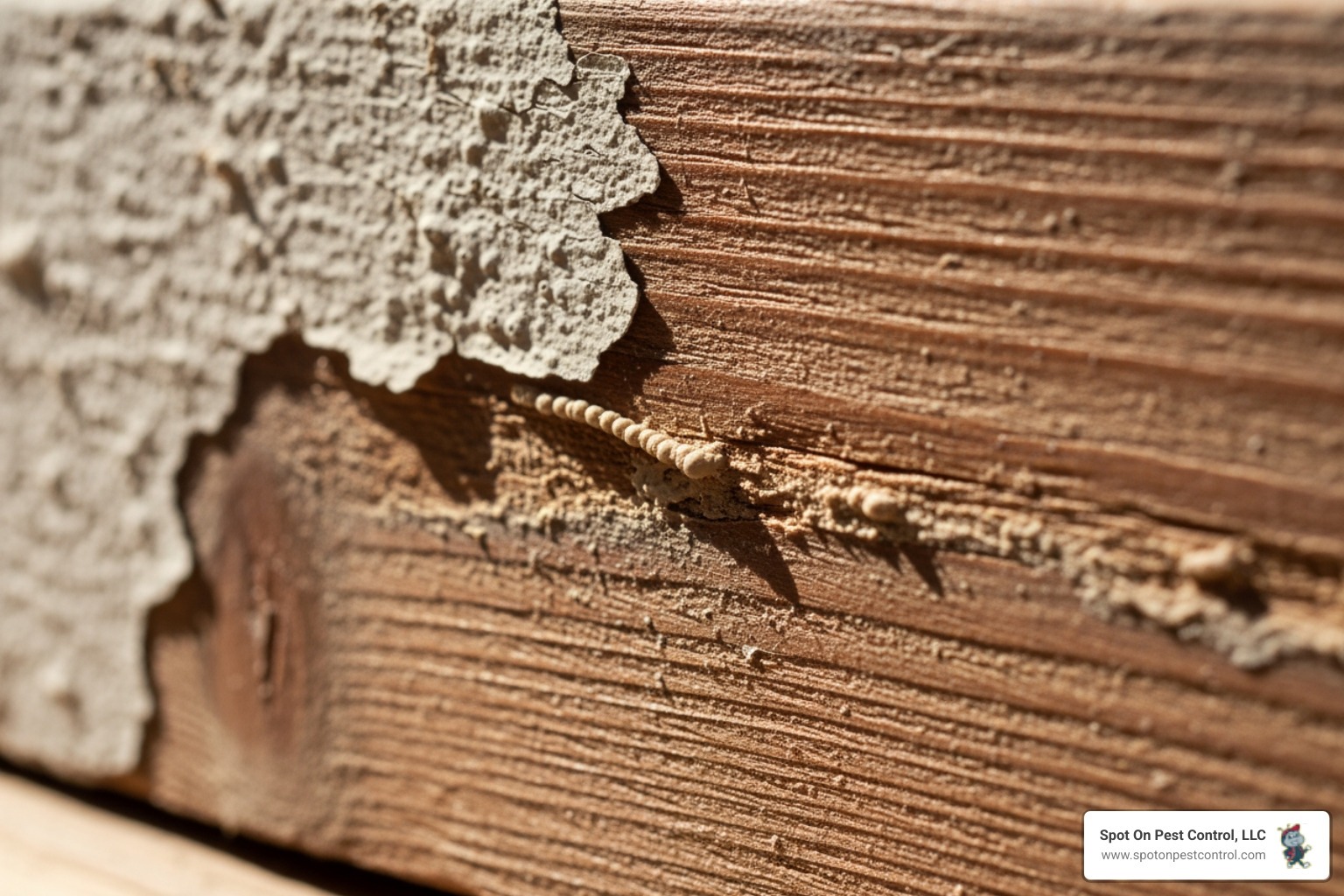 Spot On Pest Control, LLC
www.spotonpestcontrol.com