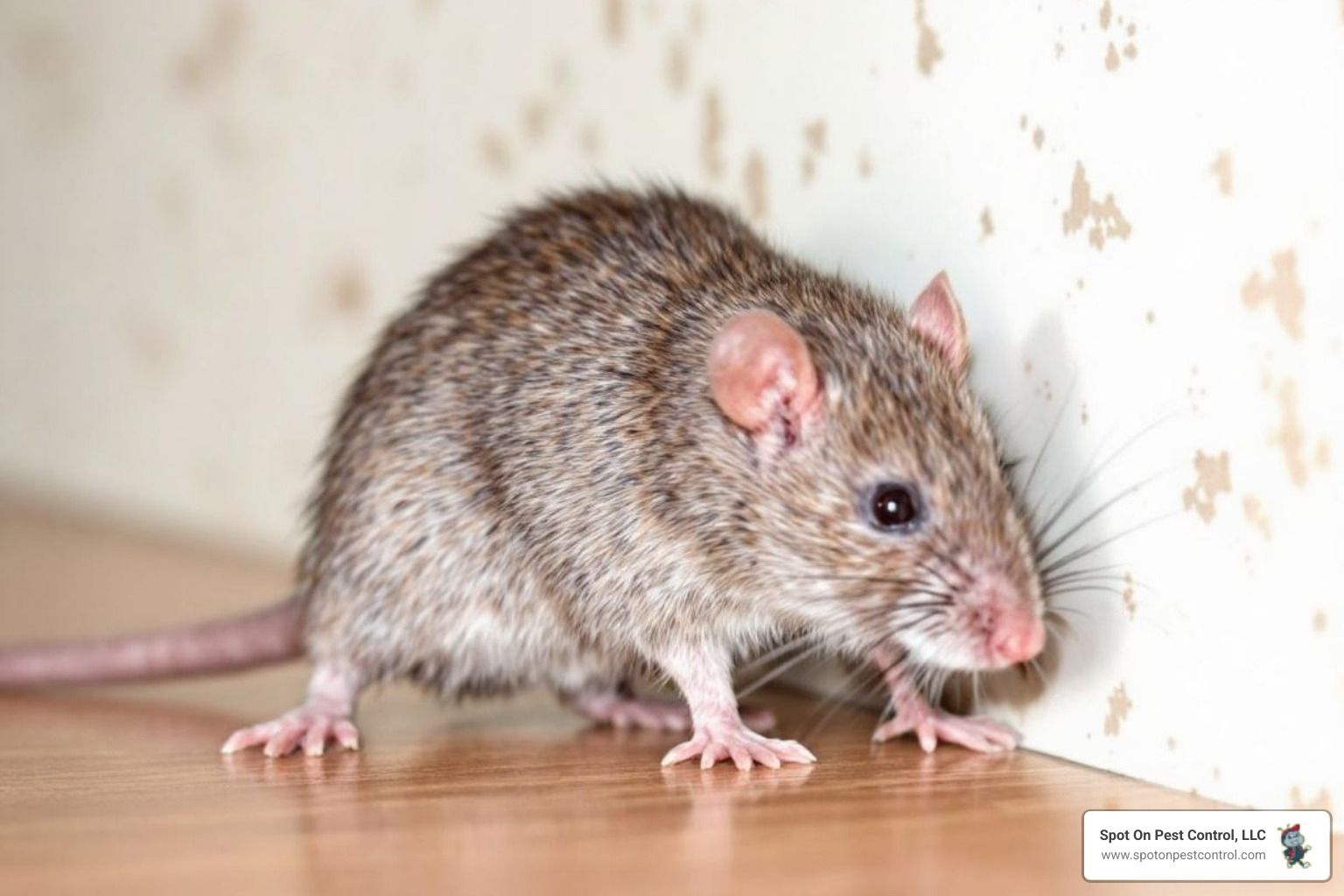 Spot On Pest Control, LLC
www.spotonpestcontrol.com