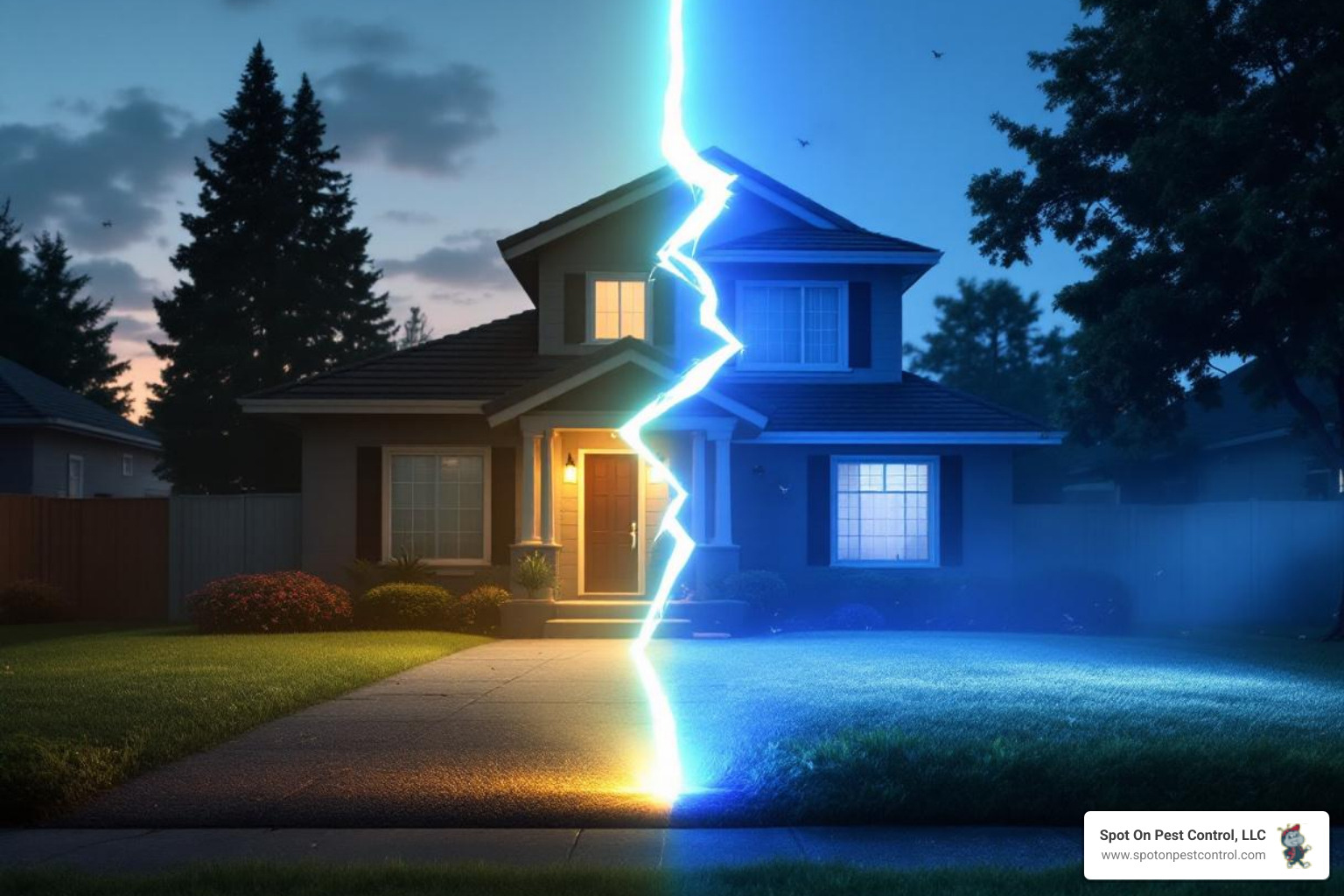 Spot On Pest Control, LLC
www.spotonpestcontrol.com