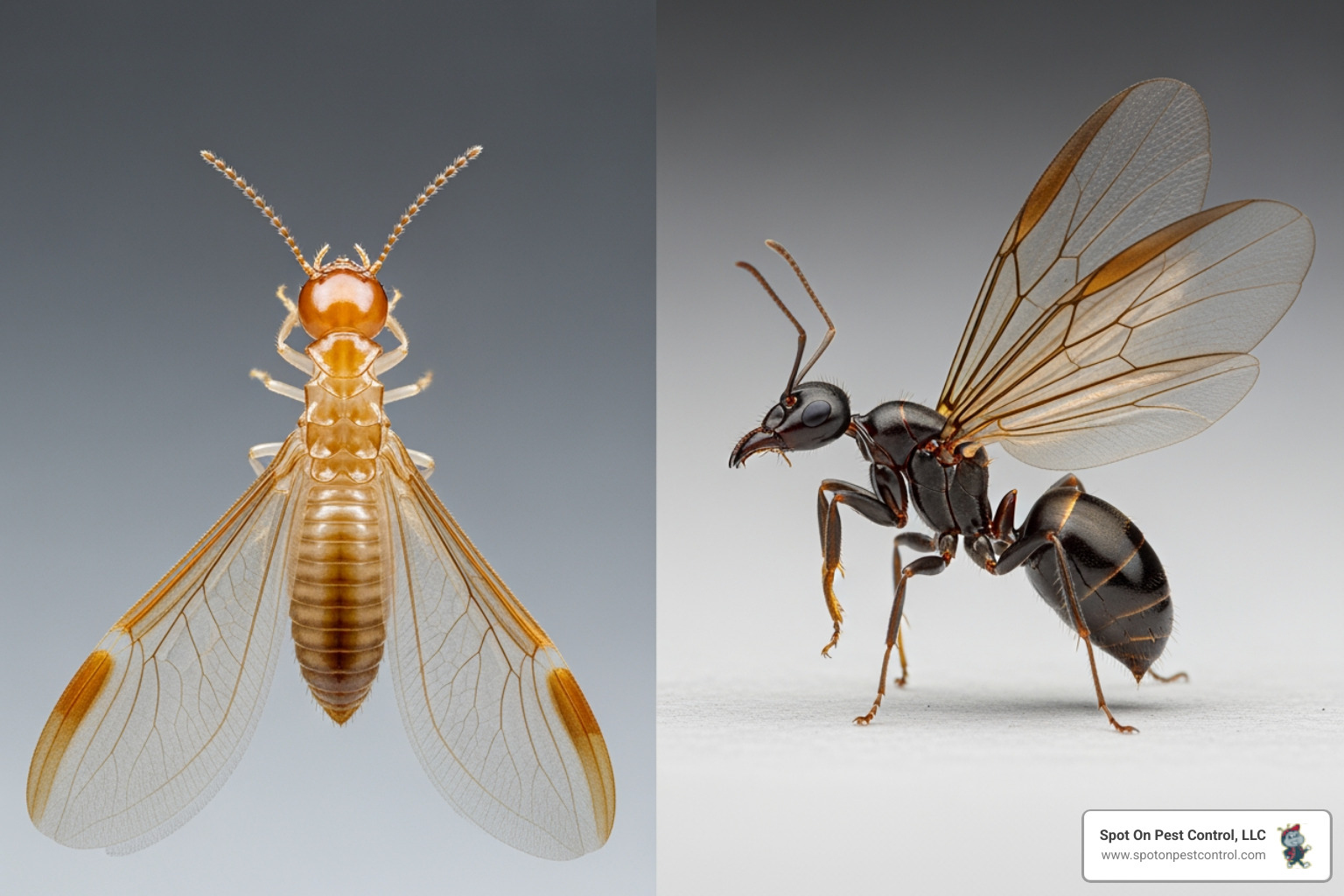 Spot On Pest Control, LLC
www.spotonpestcontrol.com