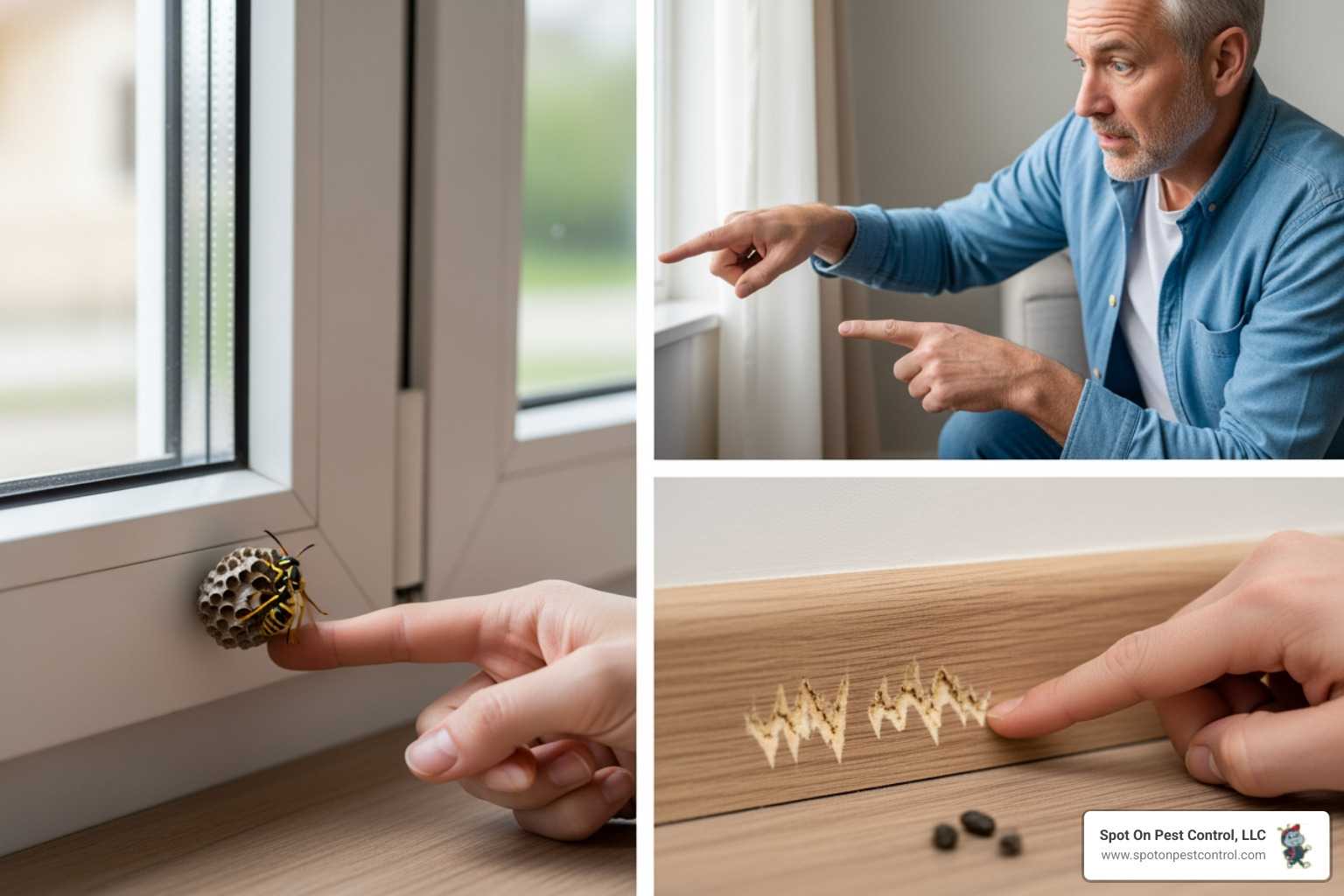 Spot On Pest Control, LLC
www.spotonpestcontrol.com