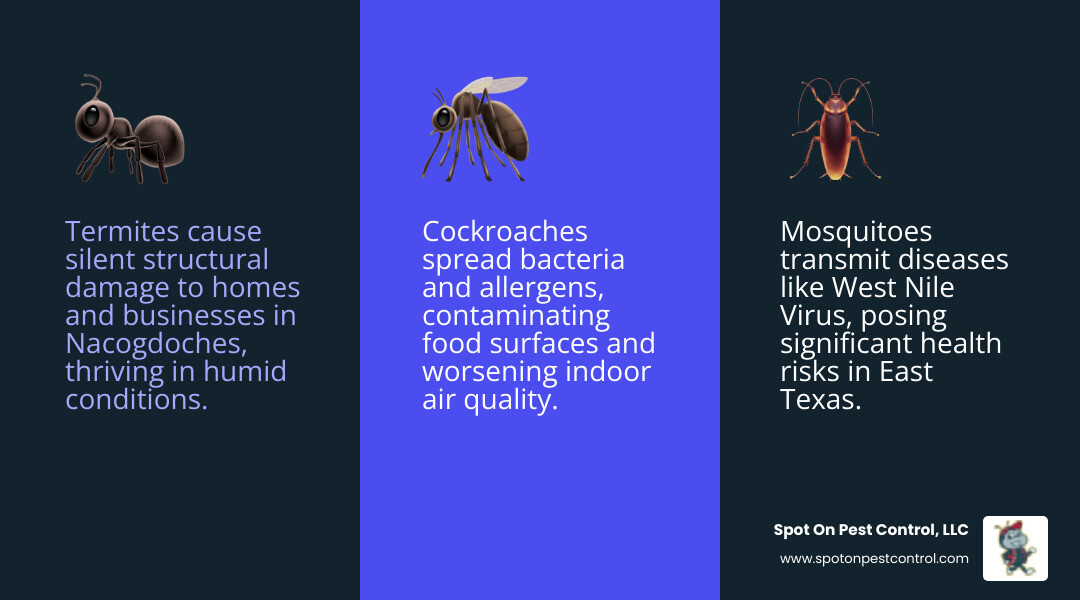 Termites cause silent structural damage to homes and businesses in Nacogdoches, thriving in humid conditions.

Cockroaches spread bacteria and allergens, contaminating food surfaces and worsening indoor air quality.

Mosquitoes transmit diseases like West Nile Virus, posing significant health risks in East Texas.

Spot On Pest Control, LLC
www.spotonpestcontrol.com