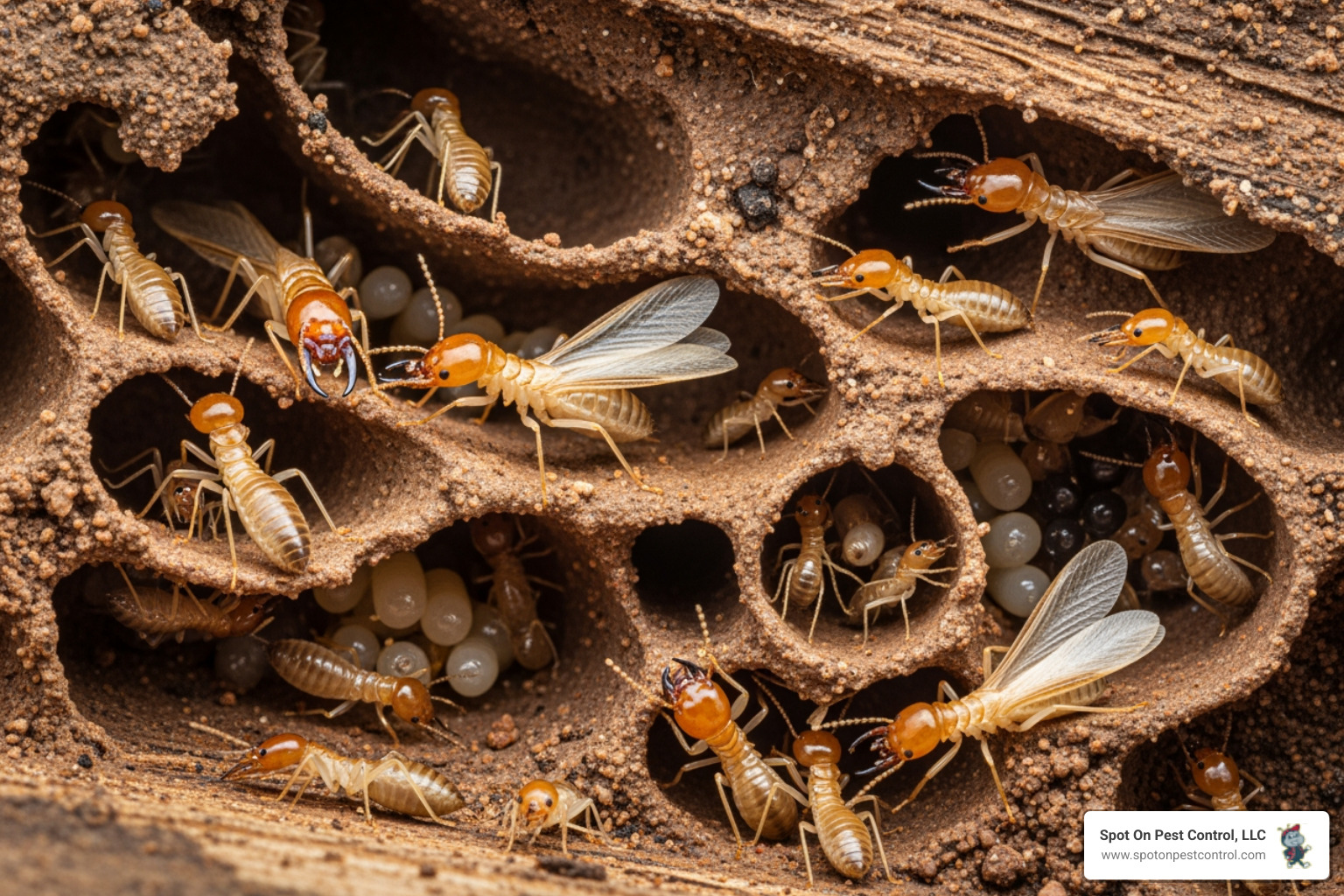 Spot On Pest Control, LLC
www.spotonpestcontrol.com