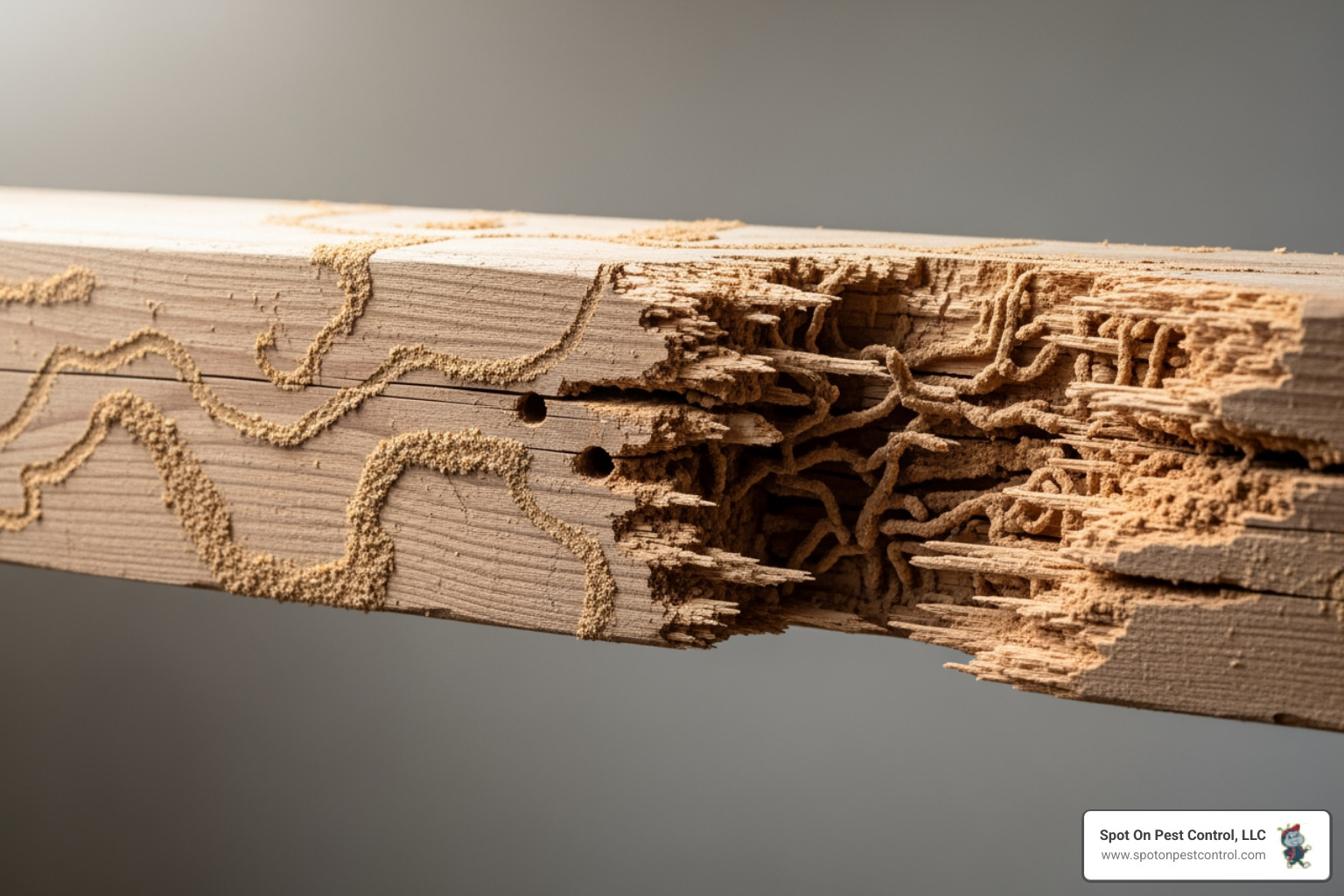 Spot On Pest Control, LLC
www.spotonpestcontrol.com