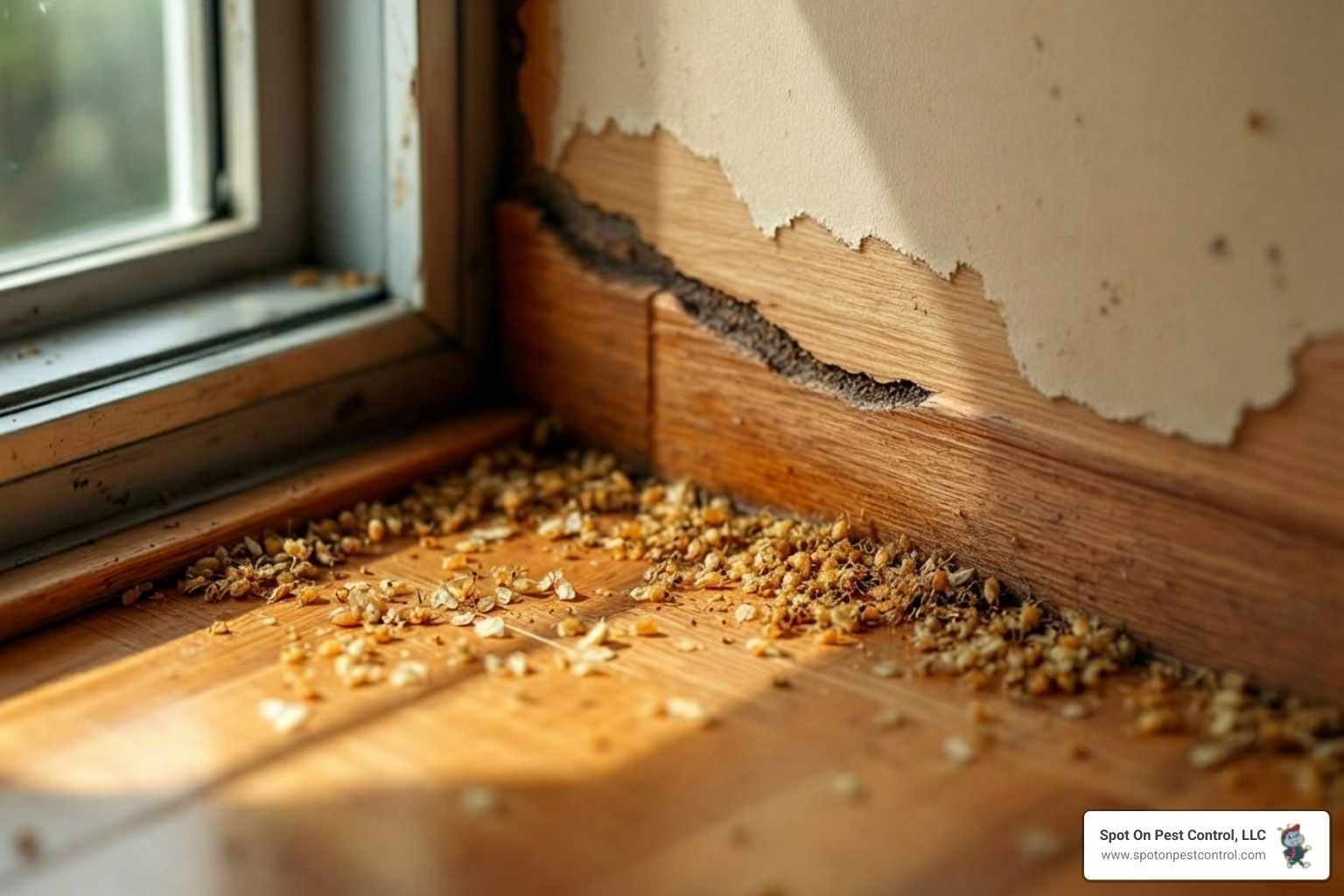 Spot On Pest Control, LLC
www.spotonpestcontrol.com