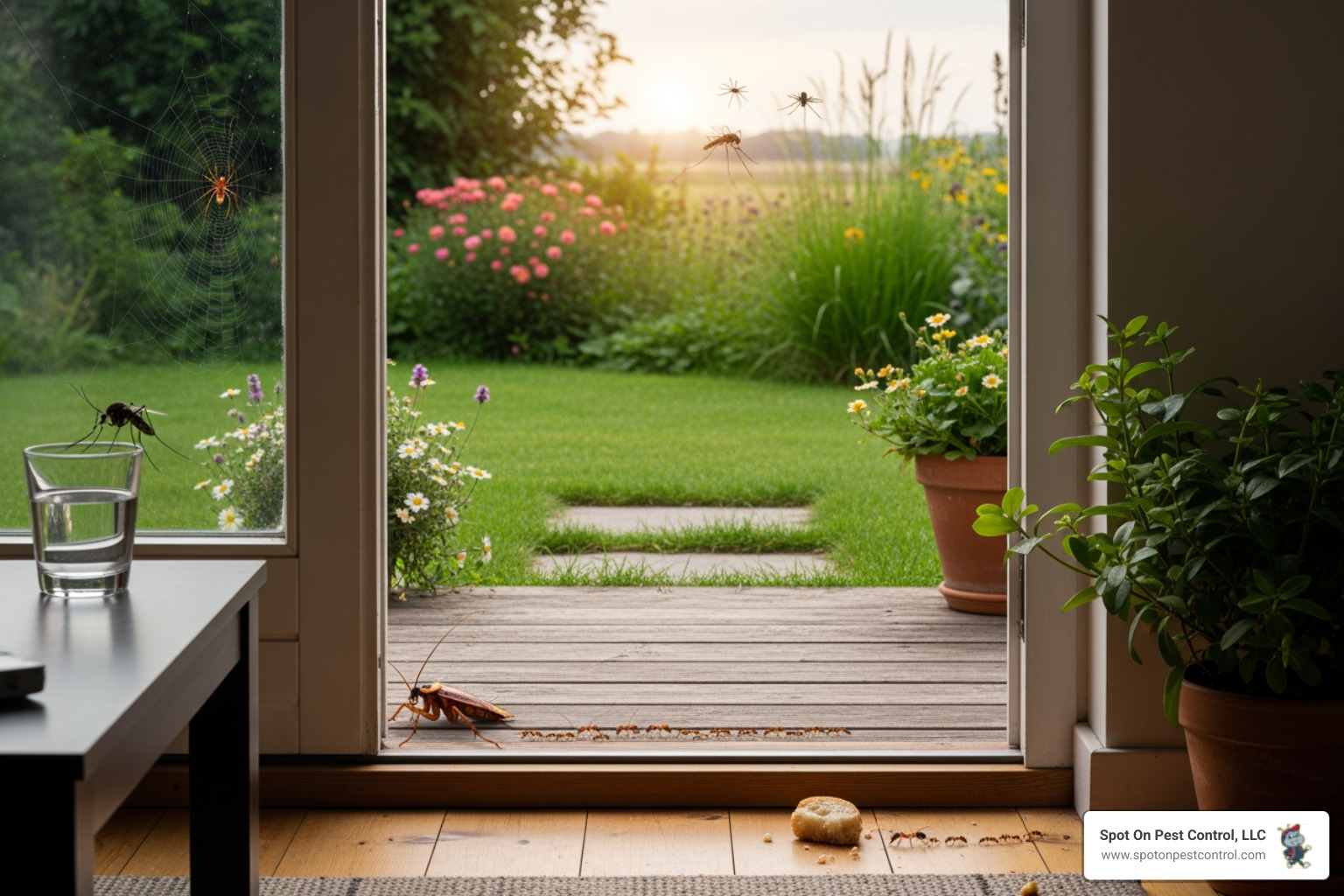 Spot On Pest Control, LLC
www.spotonpestcontrol.com