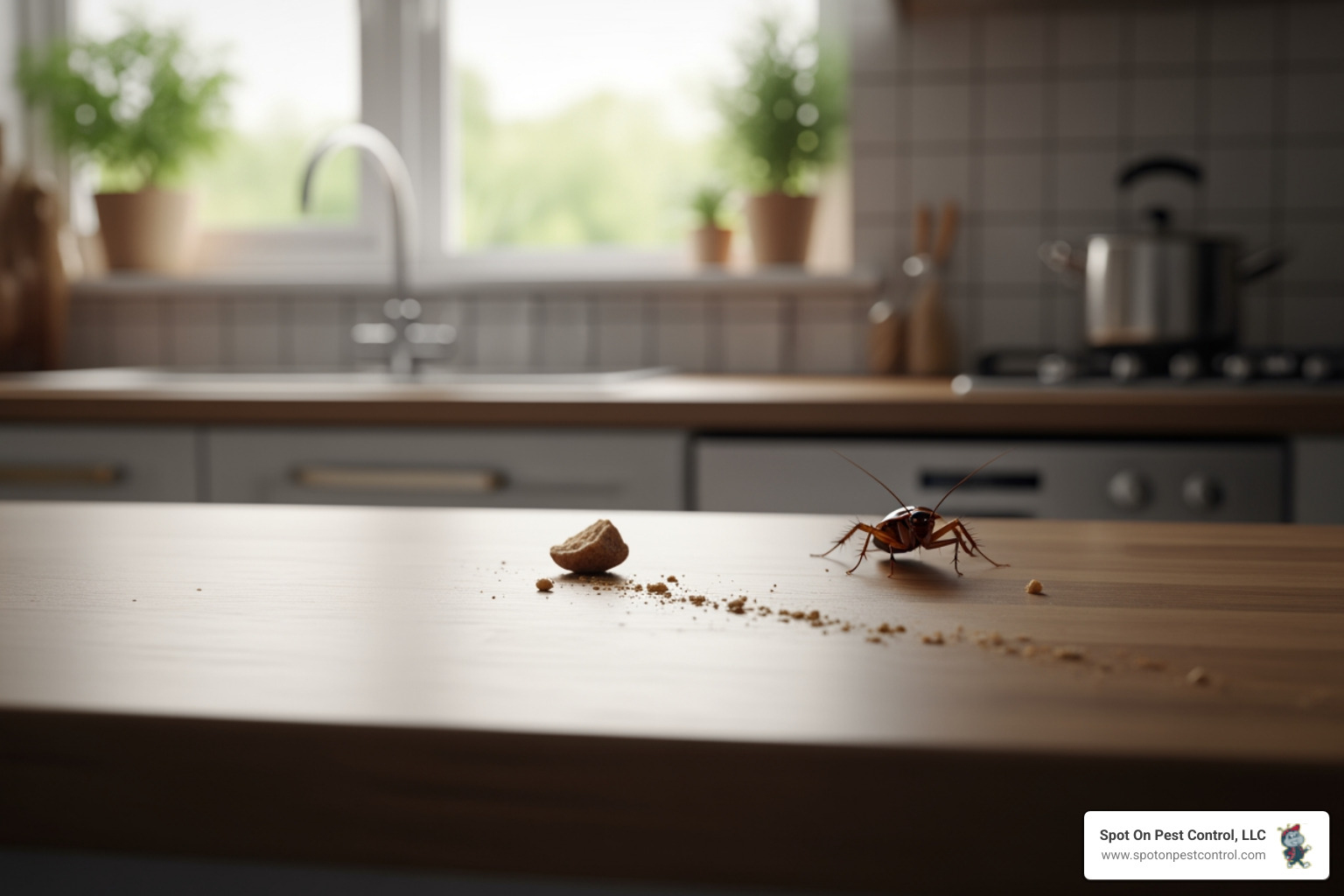 Spot On Pest Control, LLC
www.spotonpestcontrol.com