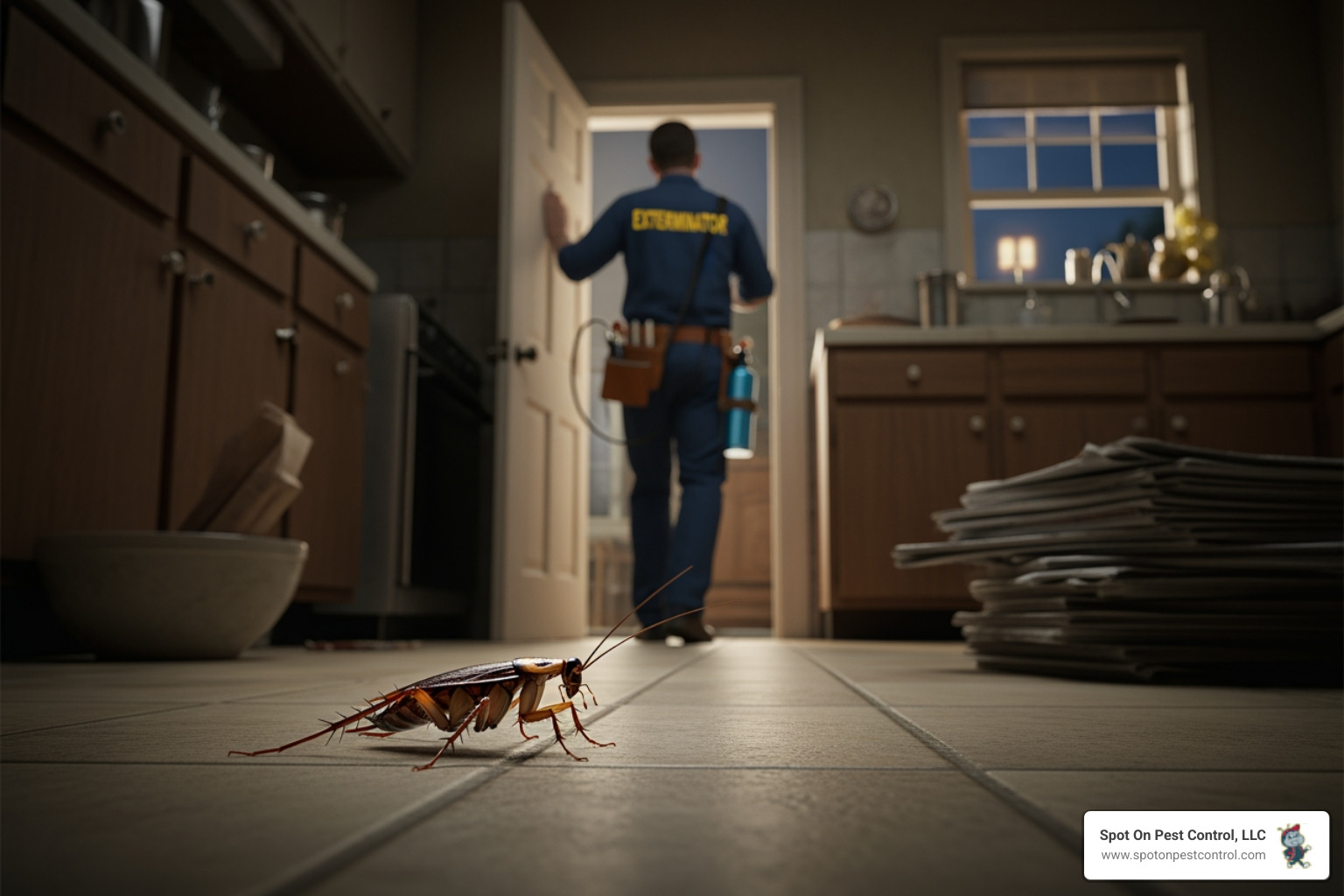 EXTERMINATOR

Spot On Pest Control, LLC
www.spotonpestcontrol.com