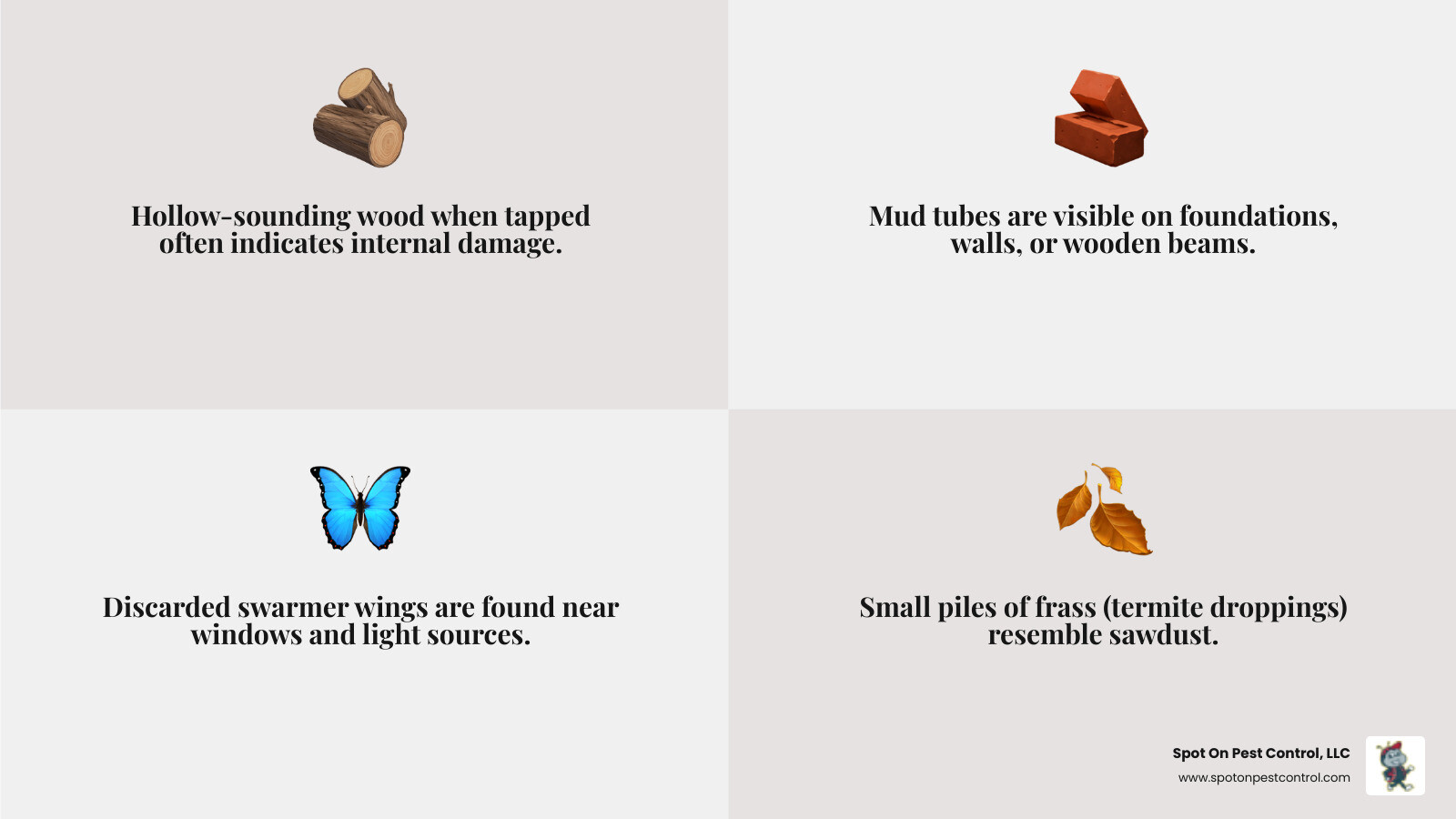 Hollow-sounding wood when tapped often indicates internal damage.

Mud tubes are visible on foundations, walls, or wooden beams.

Discarded swarmer wings are found near windows and light sources.

Small piles of frass (termite droppings) resemble sawdust.

Spot On Pest Control, LLC
www.spotonpestcontrol.com