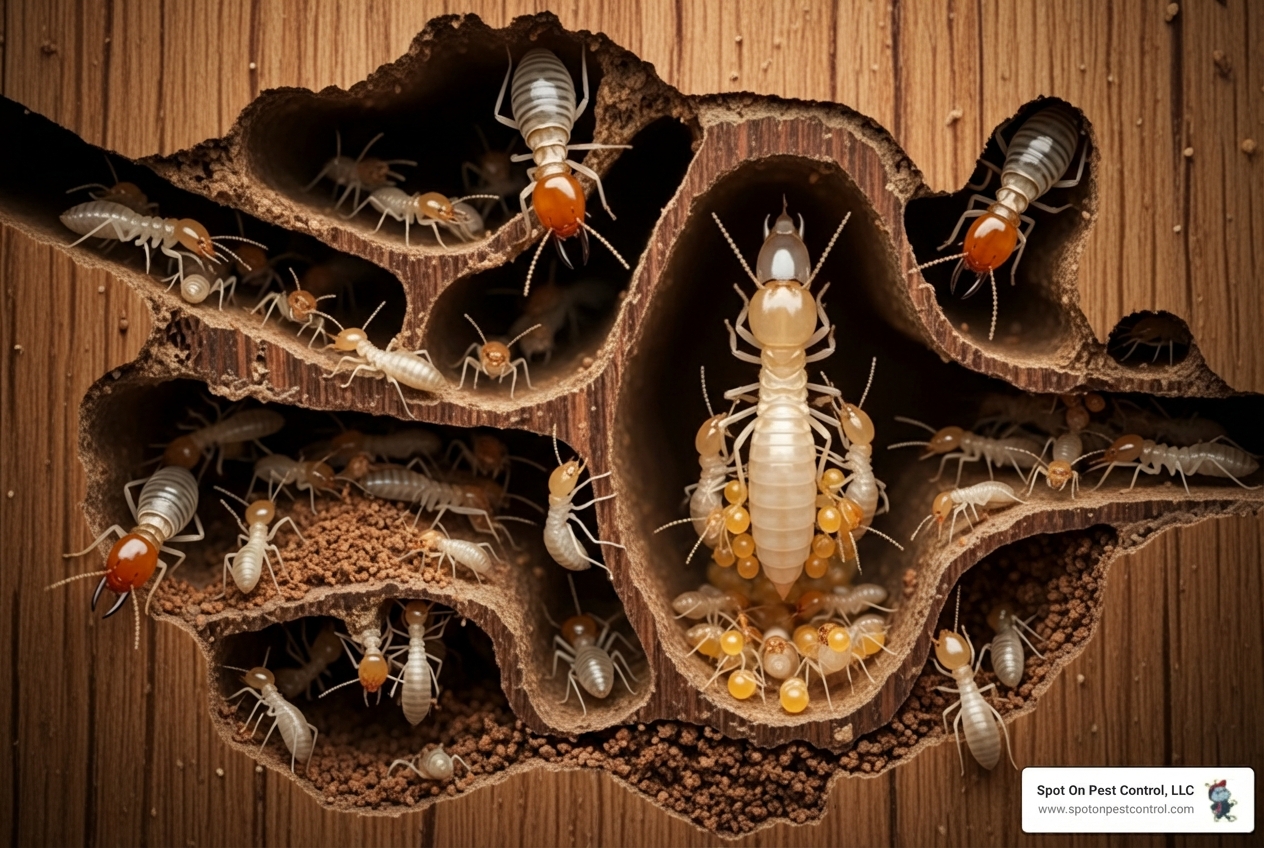 Spot On Pest Control, LLC
www.spotonpestcontrol.com