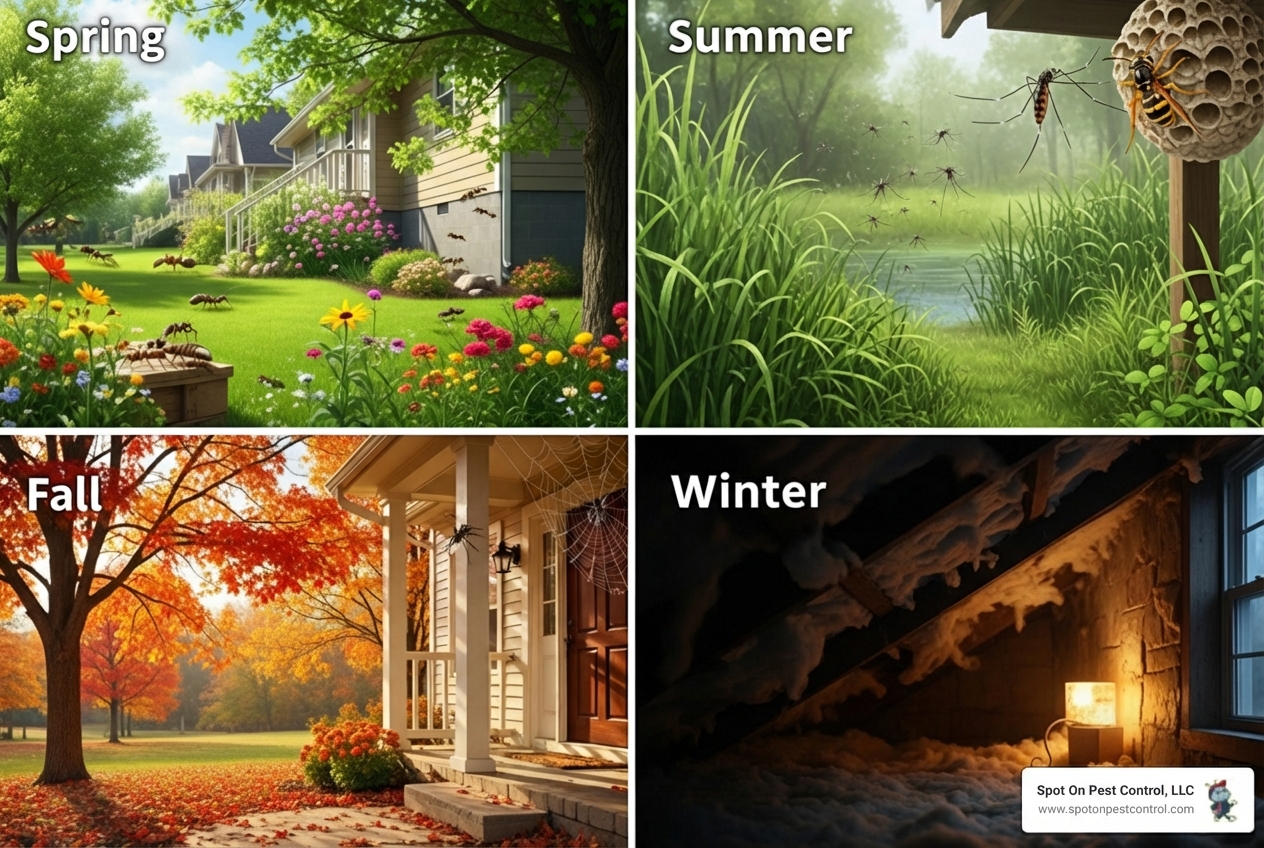 Spring

Summer

Fall

Winter

Spot On Pest Control, LLC
www.spotonpestcontrol.com