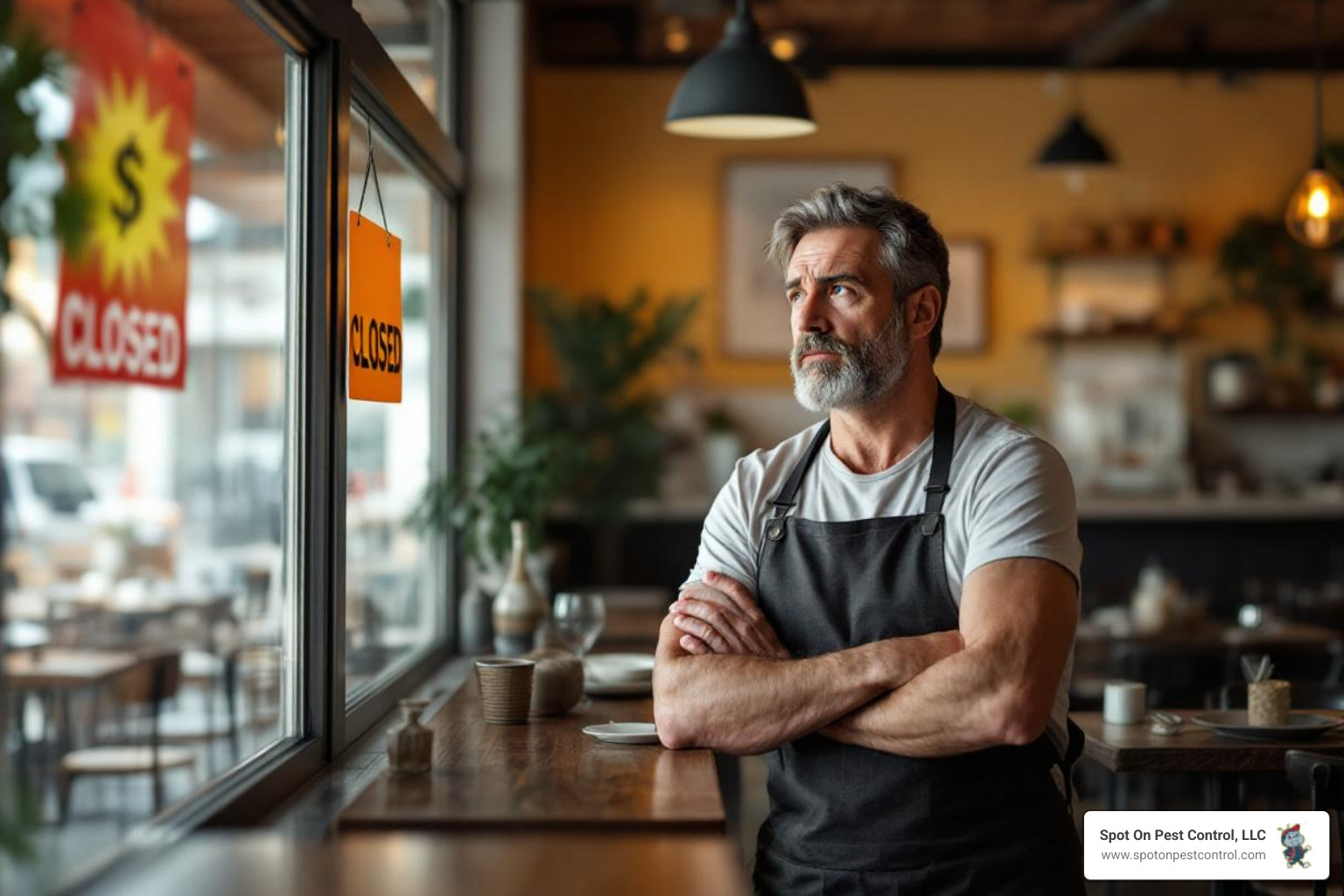 $

CLOSED

CLOSED

Spot On Pest Control, LLC
www.spotonpestcontrol.com