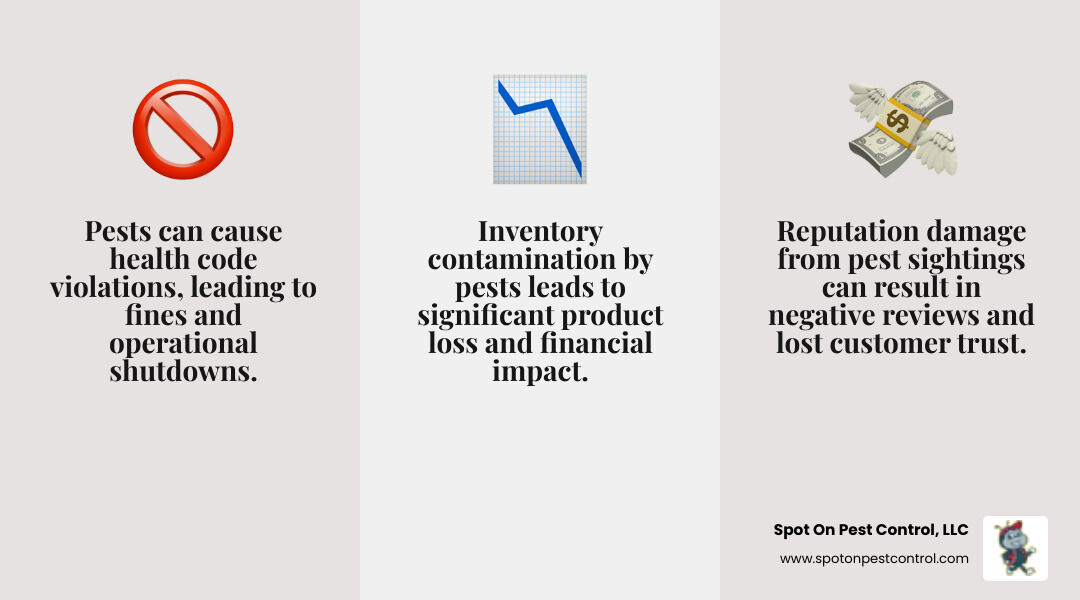 Pests can cause health code violations, leading to fines and operational shutdowns.

Inventory contamination by pests leads to significant product loss and financial impact.

Reputation damage from pest sightings can result in negative reviews and lost customer trust.

Spot On Pest Control, LLC
www.spotonpestcontrol.com