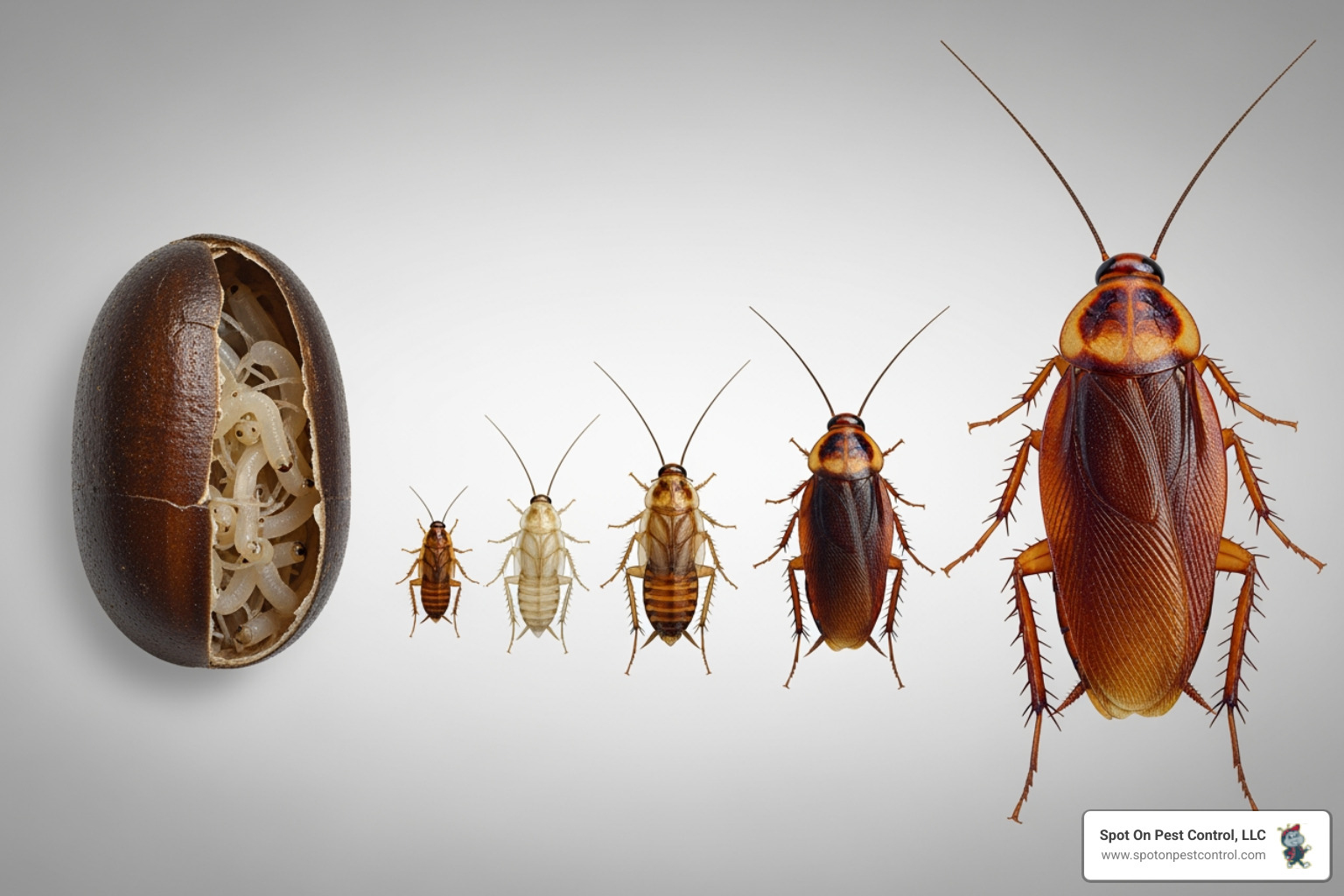 Spot On Pest Control, LLC
www.spotonpestcontrol.com