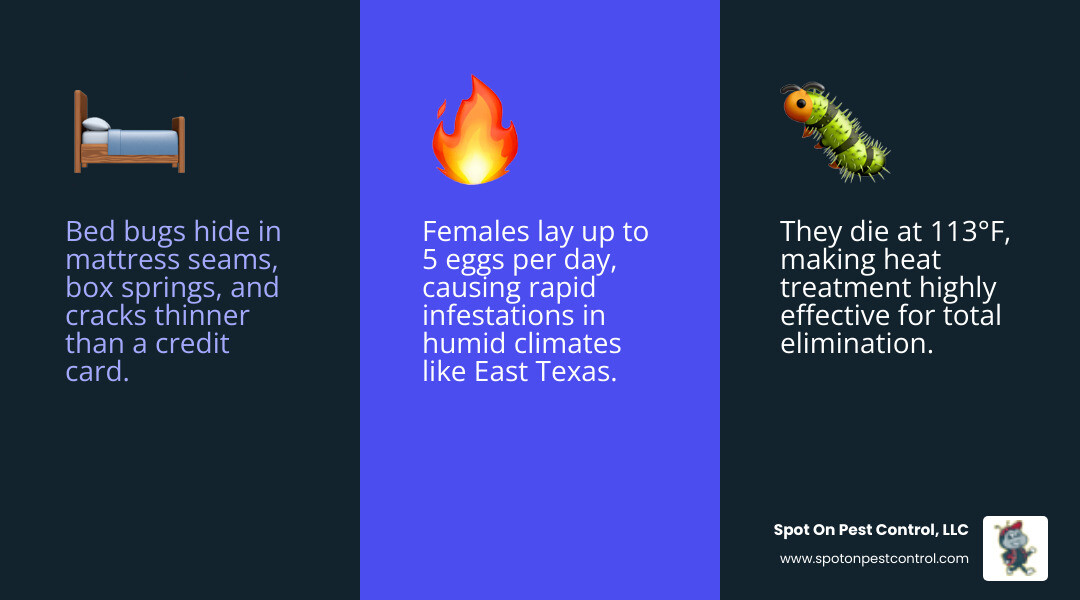 Bed bugs hide in mattress seams, box springs, and cracks thinner than a credit card.

Females lay up to 5 eggs per day, causing rapid infestations in humid climates like East Texas.

They die at 113°F, making heat treatment highly effective for total elimination.

Spot On Pest Control, LLC
www.spotonpestcontrol.com