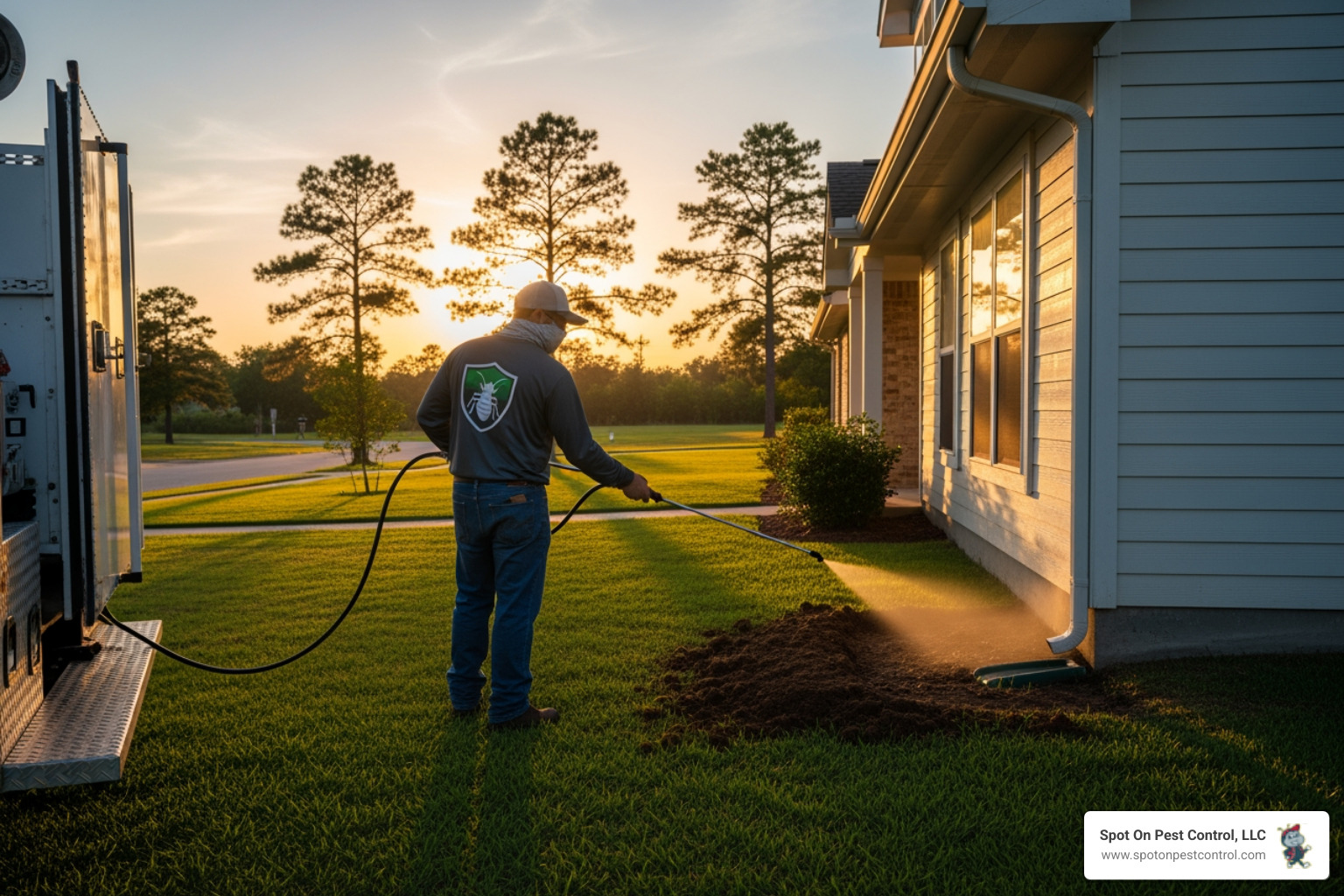 Spot On Pest Control, LLC
www.spotonpestcontrol.com