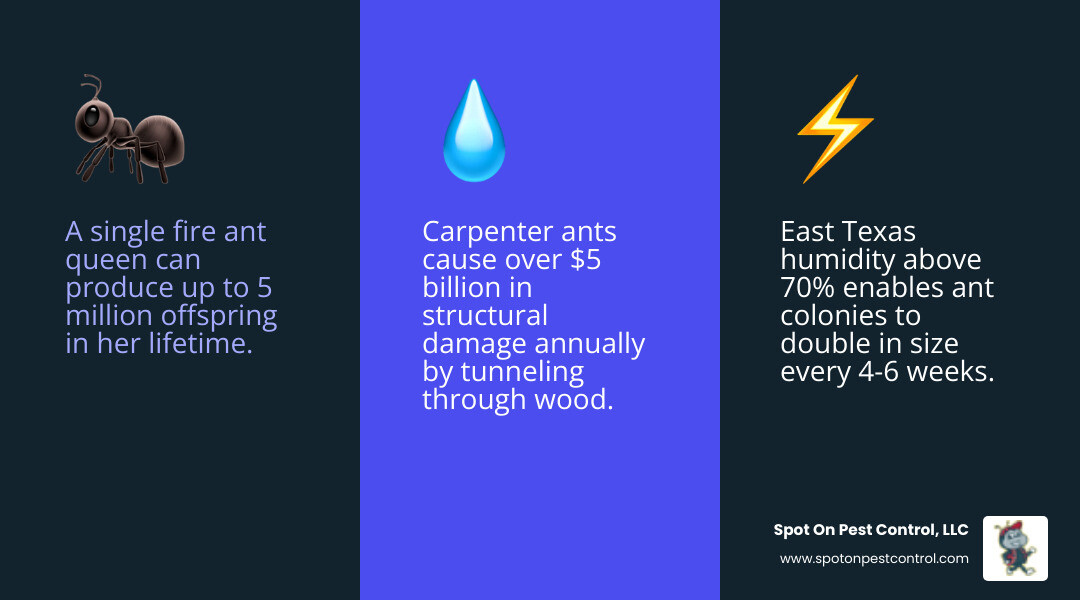 A single fire ant queen can produce up to 5 million offspring in her lifetime.

Carpenter ants cause over \$5 billion in structural damage annually by tunneling through wood.

East Texas humidity above 70% enables ant colonies to double in size every 4-6 weeks.

Spot On Pest Control, LLC
www.spotonpestcontrol.com