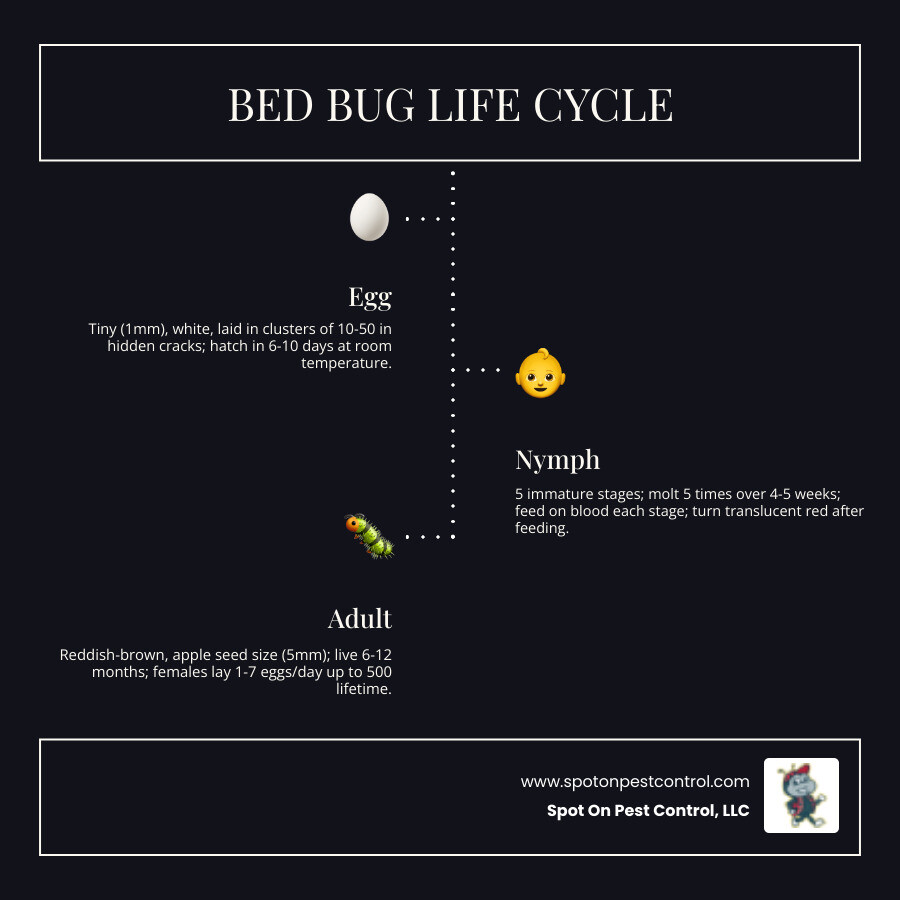 BED BUG LIFE CYCLE

Egg

Tiny (1mm), white, laid in clusters of 10-50 in hidden cracks; hatch in 6-10 days at room temperature.

Nymph

5 immature stages; molt 5 times over 4-5 weeks; feed on blood each stage; turn translucent red after feeding.

Adult

Reddish-brown, apple seed size (5mm); live 6-12 months; females lay 1-7 eggs/day up to 500 lifetime.

www.spotonpestcontrol.com

Spot On Pest Control, LLC