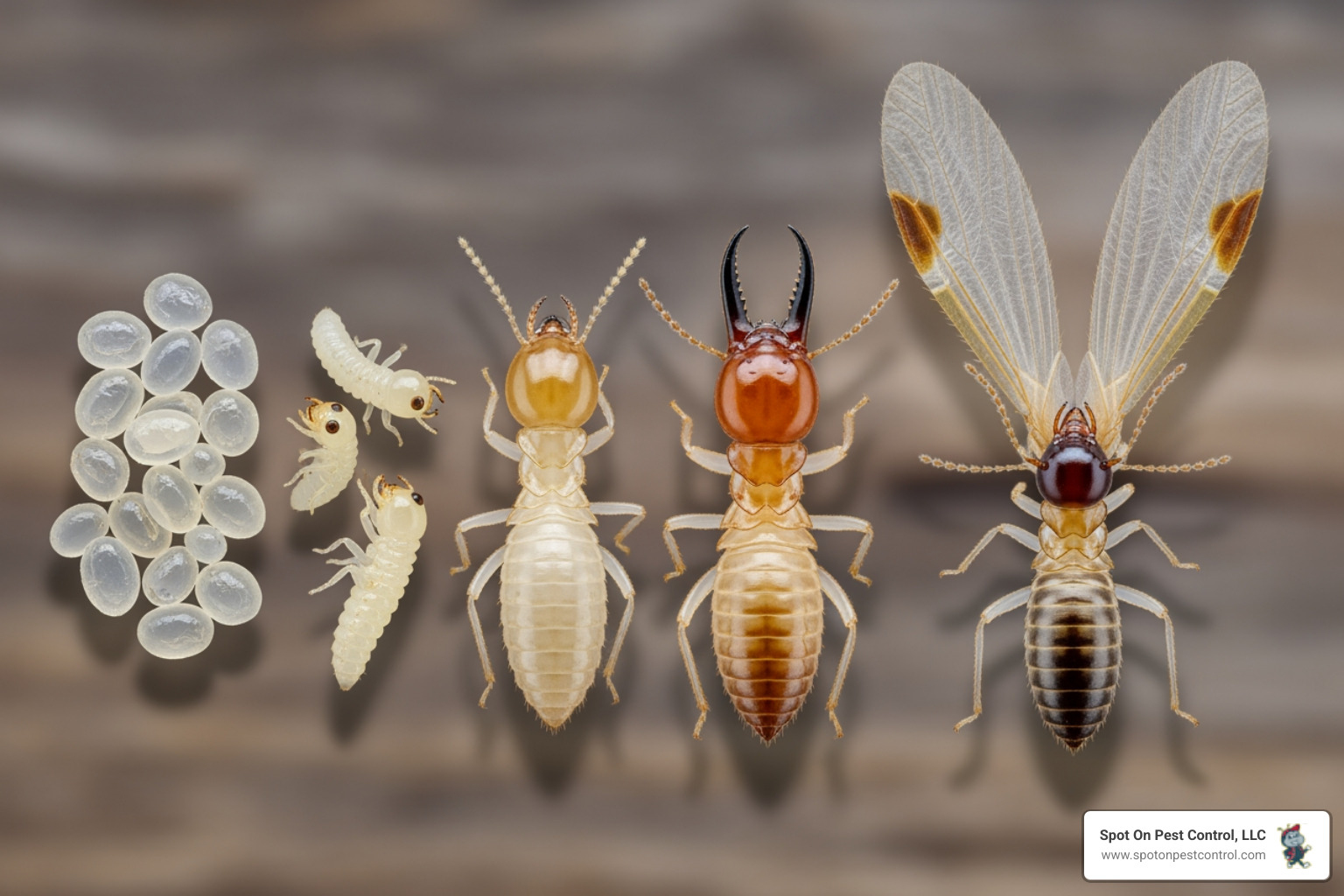 Spot On Pest Control, LLC
www.spotonpestcontrol.com