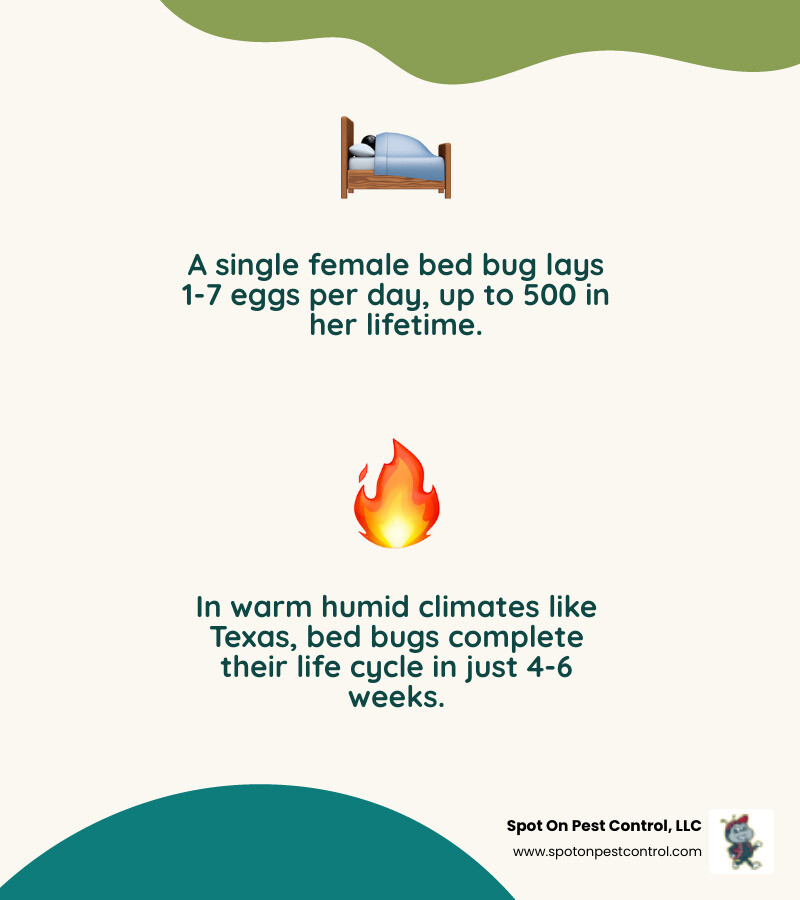 A single female bed bug lays 1-7 eggs per day, up to 500 in her lifetime.

In warm humid climates like Texas, bed bugs complete their life cycle in just 4-6 weeks.

Spot On Pest Control, LLC
www.spotonpestcontrol.com