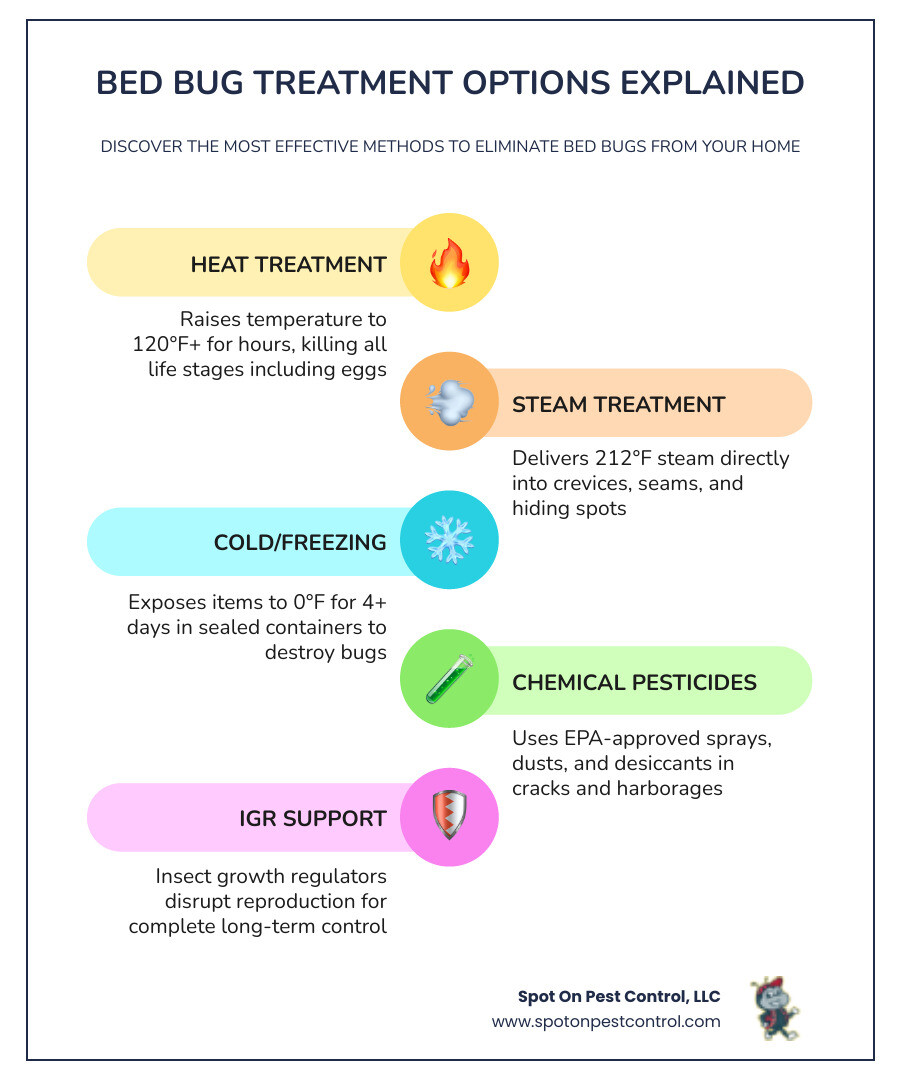 BED BUG TREATMENT OPTIONS EXPLAINED

DISCOVER THE MOST EFFECTIVE METHODS TO ELIMINATE BED BUGS FROM YOUR HOME

HEAT TREATMENT

Raises temperature to 120°F+ for hours, killing all life stages including eggs

STEAM TREATMENT

Delivers 212°F steam directly into crevices, seams, and hiding spots

COLD/FREEZING

Exposes items to 0°F for 4+ days in sealed containers to destroy bugs

CHEMICAL PESTICIDES

Uses EPA-approved sprays, dusts, and desiccants in cracks and harborages

IGR SUPPORT

Insect growth regulators disrupt reproduction for complete long-term control

Spot On Pest Control, LLC
www.spotonpestcontrol.com