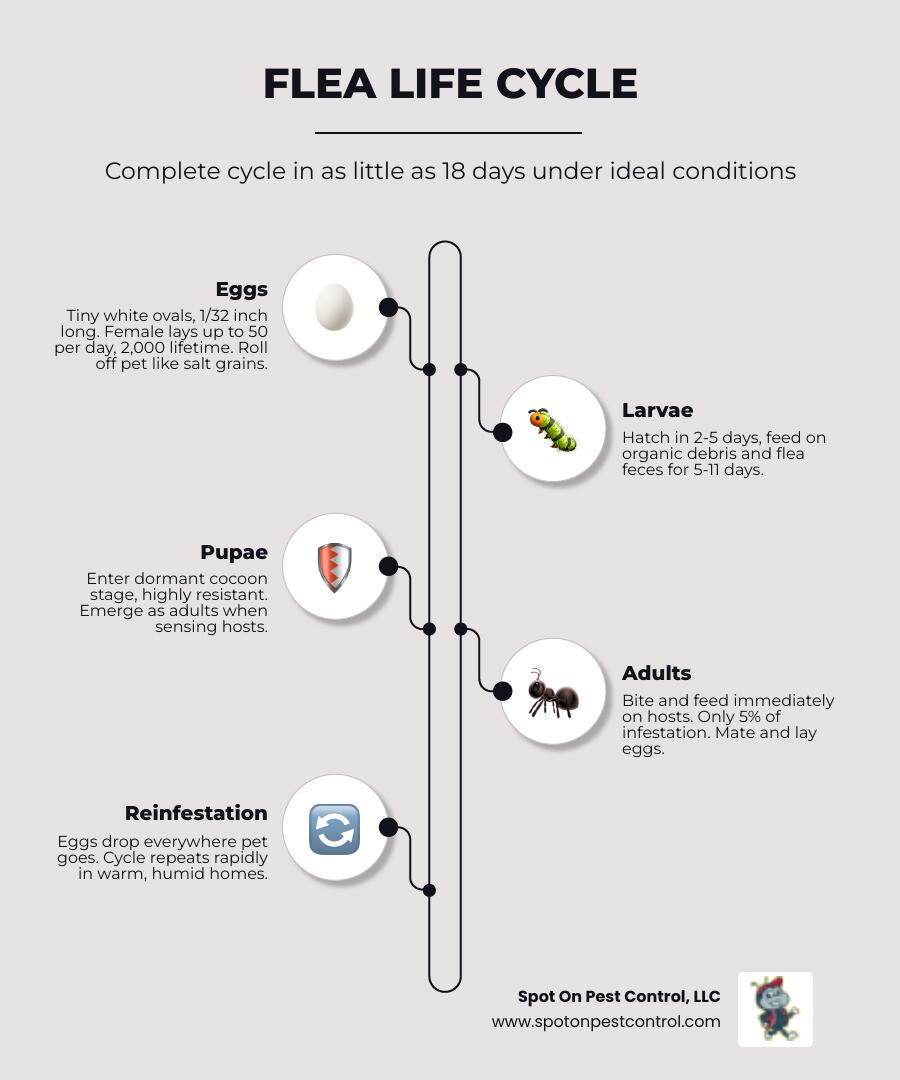 FLEA LIFE CYCLE

Complete cycle in as little as 18 days under ideal conditions

Eggs

Tiny white ovals, 1/32 inch long. Female lays up to 50 per day, 2,000 lifetime. Roll off pet like salt grains.

Larvae

Hatch in 2-5 days, feed on organic debris and flea feces for 5-11 days.

Pupae

Enter dormant cocoon stage, highly resistant. Emerge as adults when sensing hosts.

Adults

Bite and feed immediately on hosts. Only 5% of infestation. Mate and lay eggs.

Reinfestation

Eggs drop everywhere pet goes. Cycle repeats rapidly in warm, humid homes.

Spot On Pest Control, LLC
www.spotonpestcontrol.com