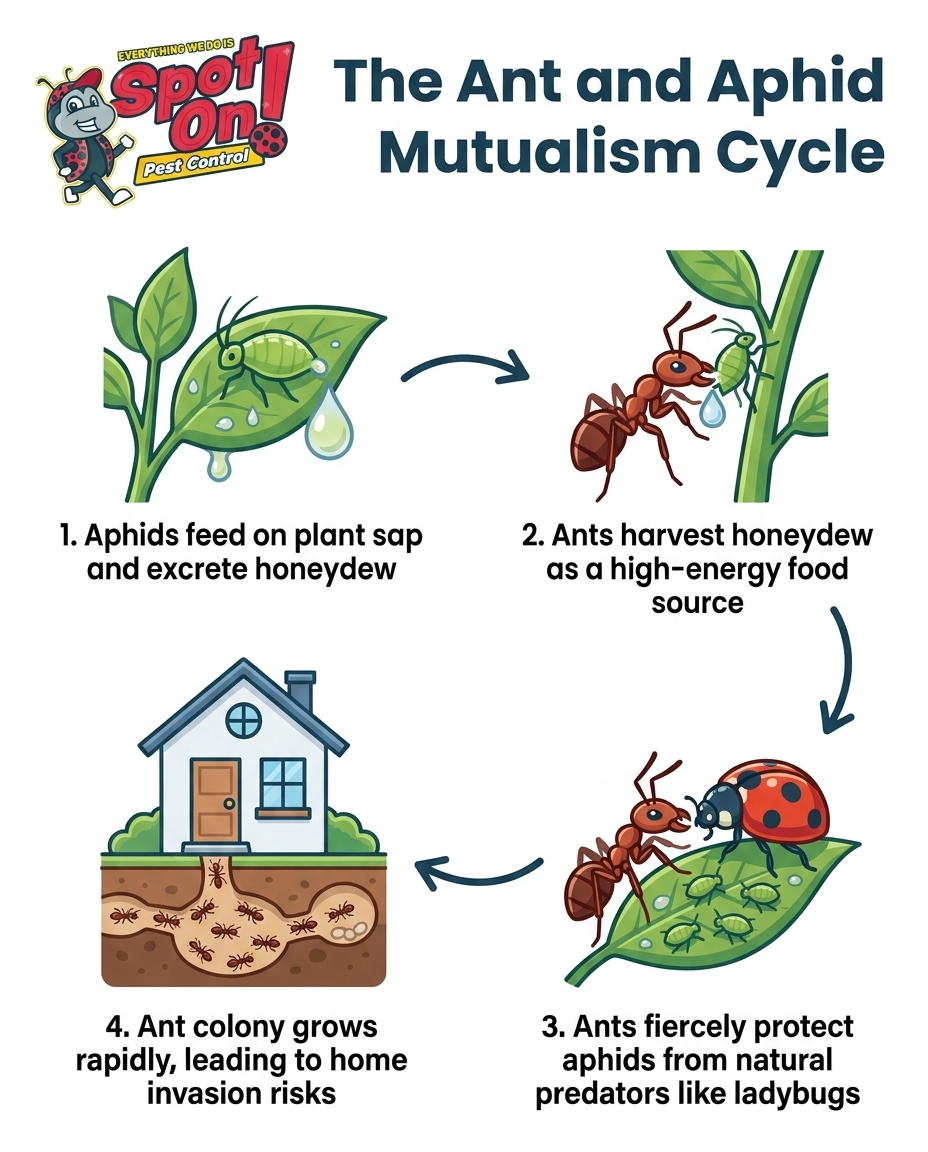 EVERYTHING WE DO IS
Spot On!
Pest Control

The Ant and Aphid Mutualism Cycle

1. Aphids feed on plant sap and excrete honeydew

2. Ants harvest honeydew as a high-energy food source

3. Ants fiercely protect aphids from natural predators like ladybugs

4. Ant colony grows rapidly, leading to home invasion risks