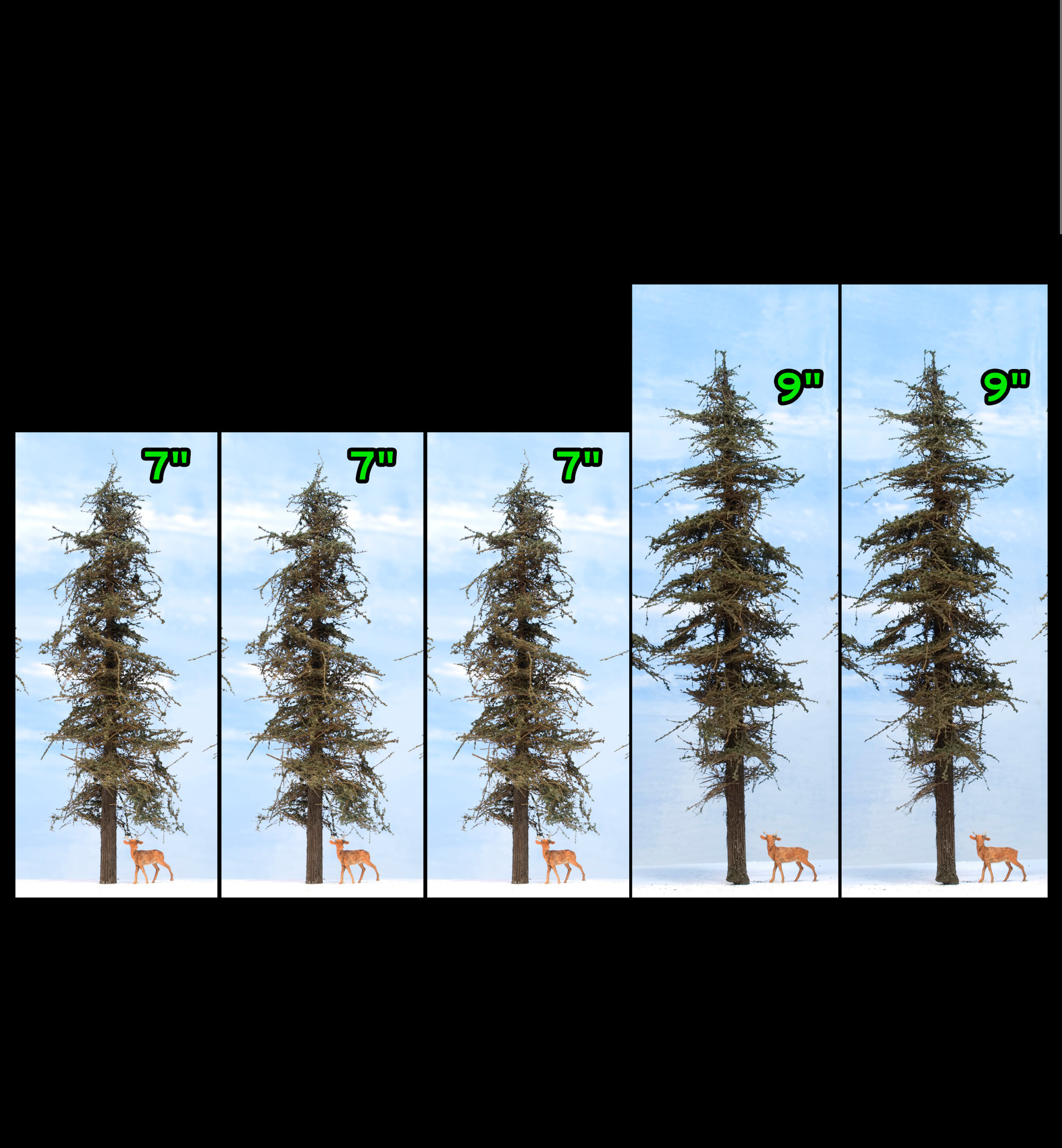 7"

7"

7"

9"

9"