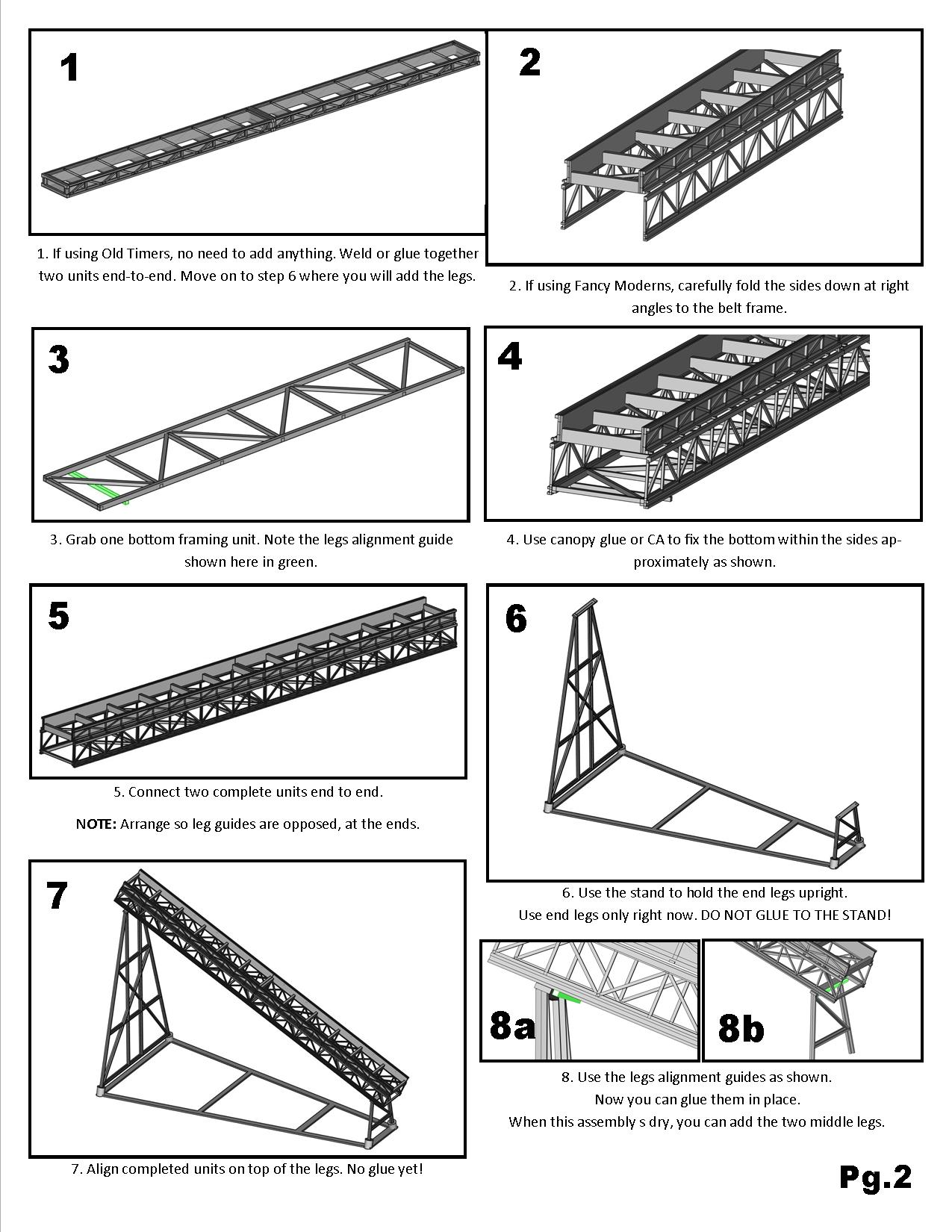 1

1. If using Old Timers, no need to add anything. Weld or glue together two units end-to-end. Move on to step 6 where you will add the legs.

2

2. If using Fancy Moderns, carefully fold the sides down at right angles to the belt frame.

3

3. Grab one bottom framing unit. Note the legs alignment guide shown here in green.

4

4. Use canopy glue or CA to fix the bottom within the sides approximately as shown.

5

5. Connect two complete units end to end.

NOTE: Arrange so leg guides are opposed, at the ends.

6

6. Use the stand to hold the end legs upright.
Use end legs only right now. DO NOT GLUE TO THE STAND!

7

7. Align completed units on top of the legs. No glue yet!

8a

8b

8. Use the legs alignment guides as shown.
Now you can glue them in place.
When this assembly s dry, you can add the two middle legs.

Pg.2