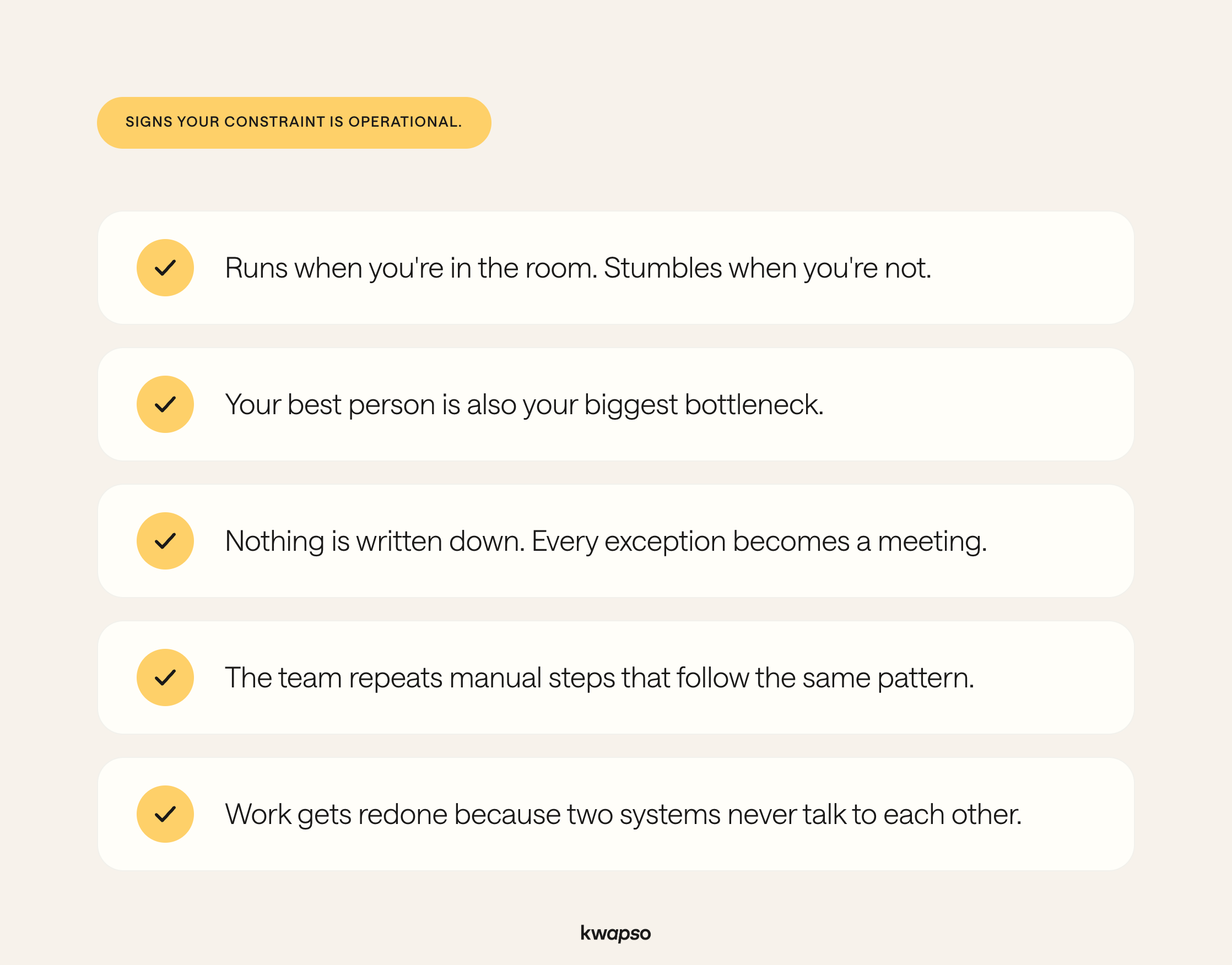 SIGNS YOUR CONSTRAINT IS OPERATIONAL.

Runs when you're in the room. Stumbles when you're not.

Your best person is also your biggest bottleneck.

Nothing is written down. Every exception becomes a meeting.

The team repeats manual steps that follow the same pattern.

Work gets redone because two systems never talk to each other.

kwapso