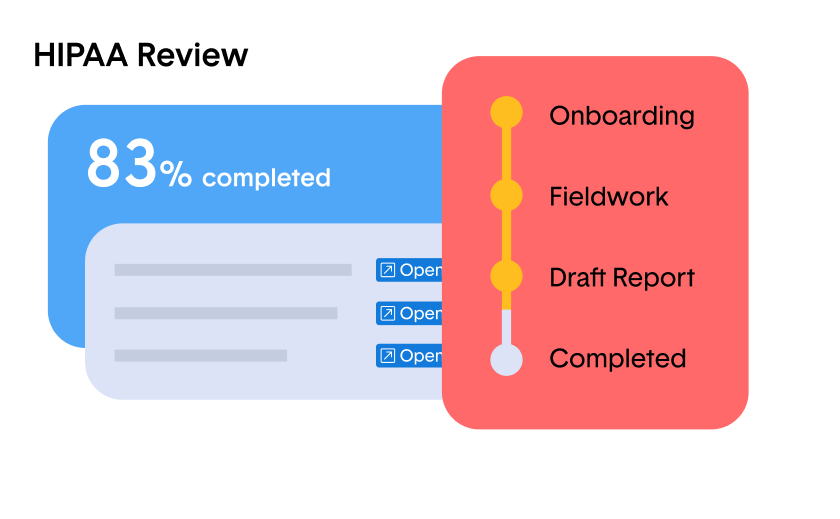 HIPAA Review

83% completed

Open
Open
Open

Onboarding
Fieldwork
Draft Report
Completed