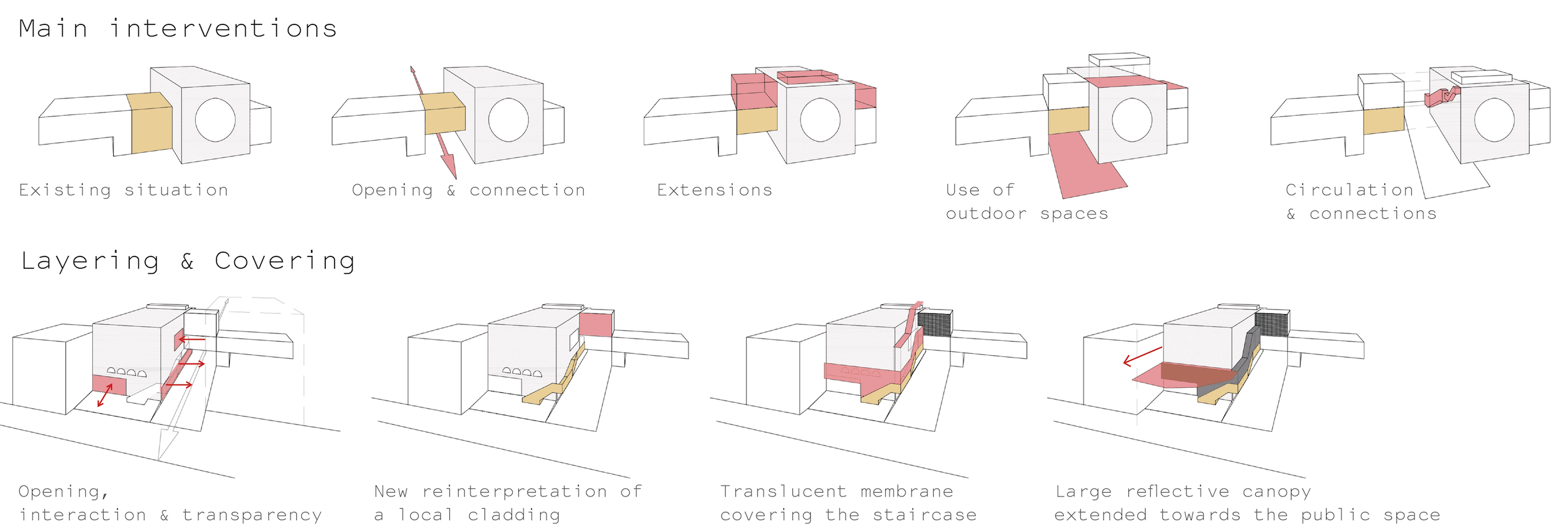 Main interventions

Existing situation

Opening & connection

Extensions

Use of
outdoor spaces

Circulation
& connections

Layering & Covering

Opening,
interaction & transparency

New reinterpretation of
a local cladding

Translucent membrane
covering the staircase

Large reflective canopy
extended towards the public space