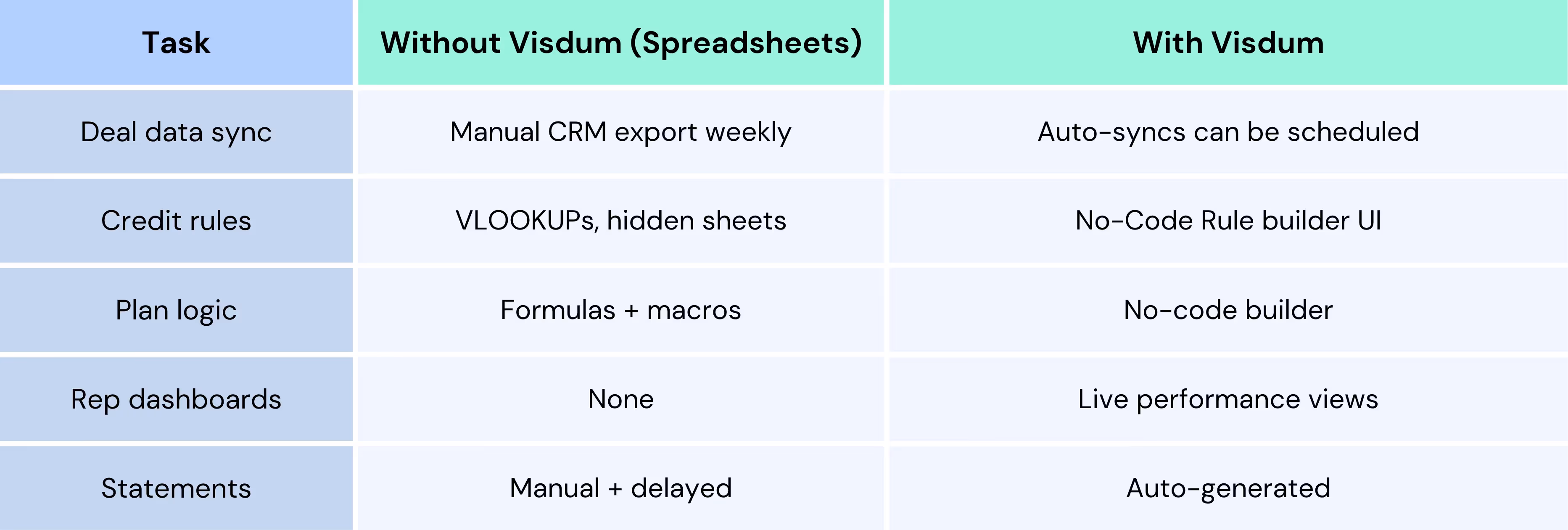 | Task | Without Visdum (Spreadsheets) | With Visdum |
|---|---|---|
| Deal data sync | Manual CRM export weekly | Auto-syncs can be scheduled |
| Credit rules | VLOOKUPs, hidden sheets | No-Code Rule builder UI |
| Plan logic | Formulas + macros | No-code builder |
| Rep dashboards | None | Live performance views |
| Statements | Manual + delayed | Auto-generated |