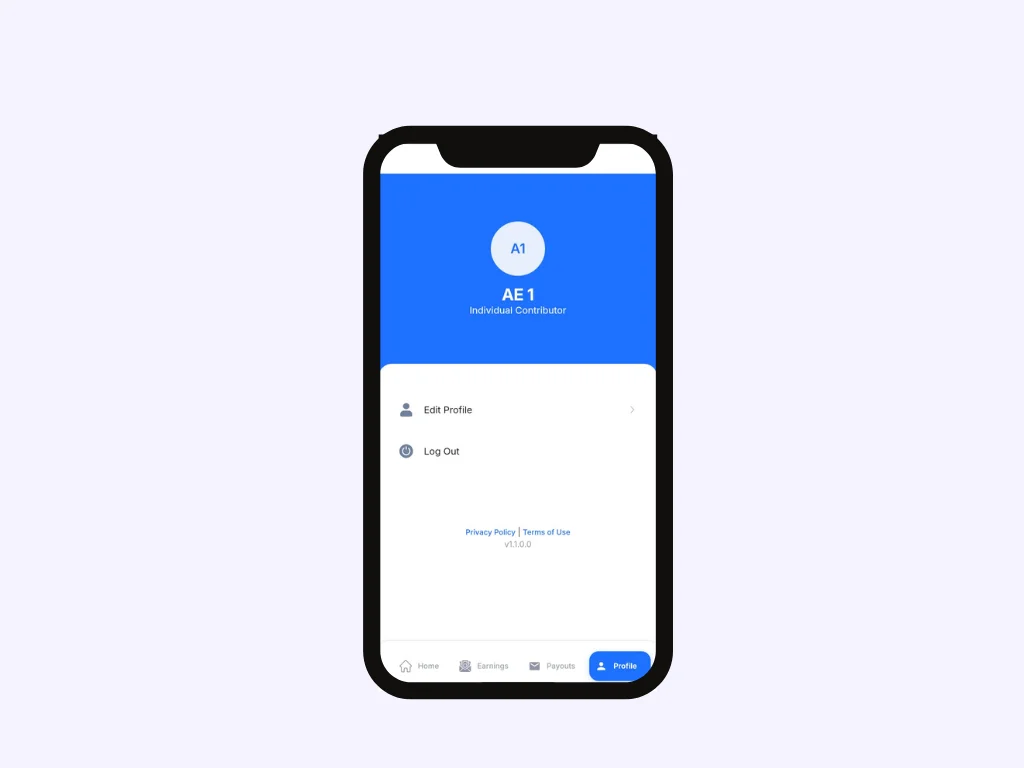 A1

AE 1
Individual Contributor

Edit Profile

Log Out

Privacy Policy | Terms of Use
v1.1.0.0

Home Earnings Payouts Profile