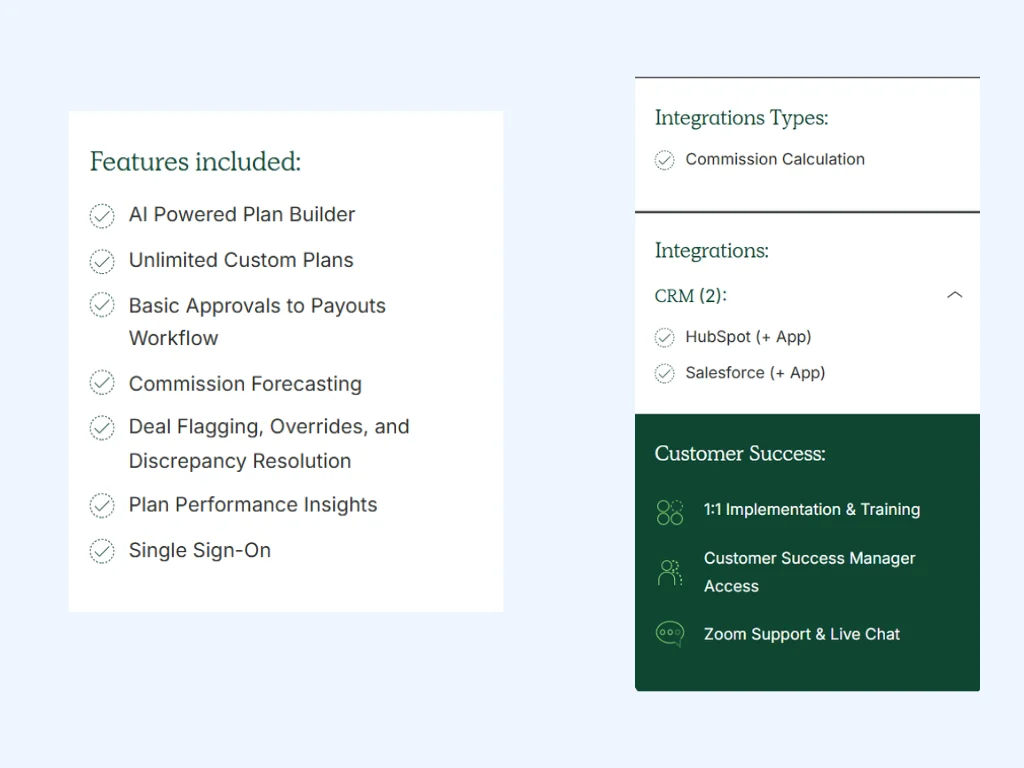 Features included:

AI Powered Plan Builder

Unlimited Custom Plans

Basic Approvals to Payouts Workflow

Commission Forecasting

Deal Flagging, Overrides, and Discrepancy Resolution

Plan Performance Insights

Single Sign-On

Integrations Types:

Commission Calculation

Integrations:

CRM (2):

HubSpot (+ App)

Salesforce (+ App)

Customer Success:

1:1 Implementation & Training

Customer Success Manager Access

Zoom Support & Live Chat