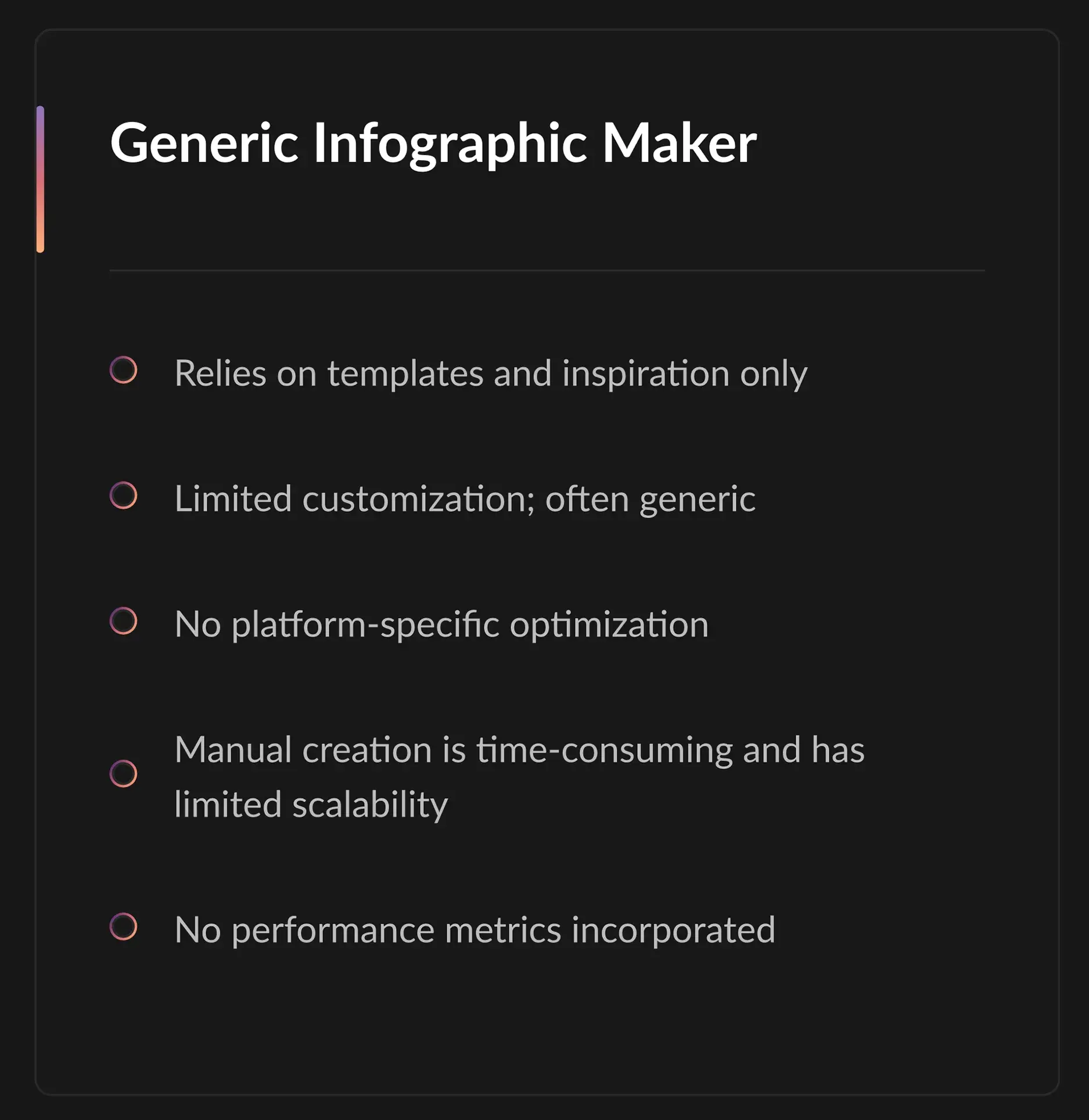 Generic Infographic Maker

Relies on templates and inspiration only

Limited customization; often generic

No platform-specific optimization

Manual creation is time-consuming and has limited scalability

No performance metrics incorporated