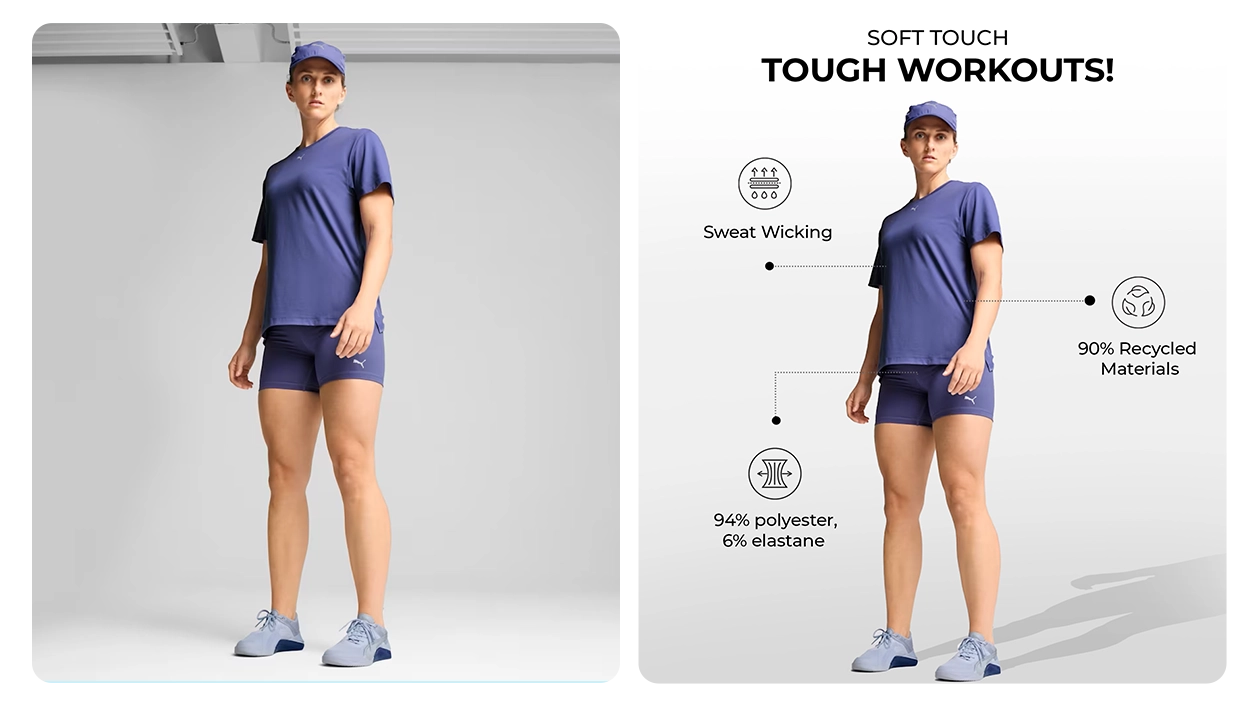 SOFT TOUCH
TOUGH WORKOUTS!

Sweat Wicking

90% Recycled Materials

94% polyester, 6% elastane