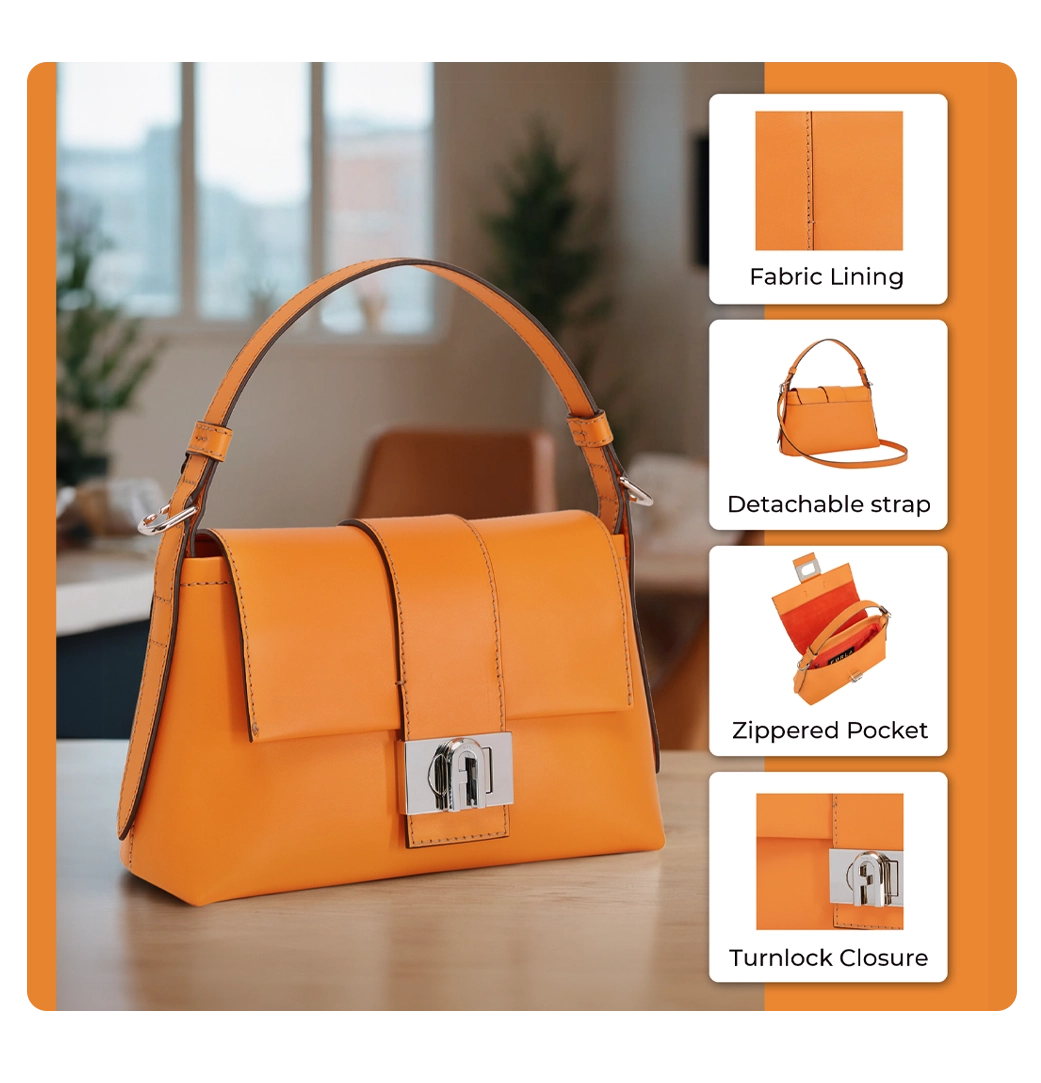 Fabric Lining

Detachable strap

Zippered Pocket

Turnlock Closure