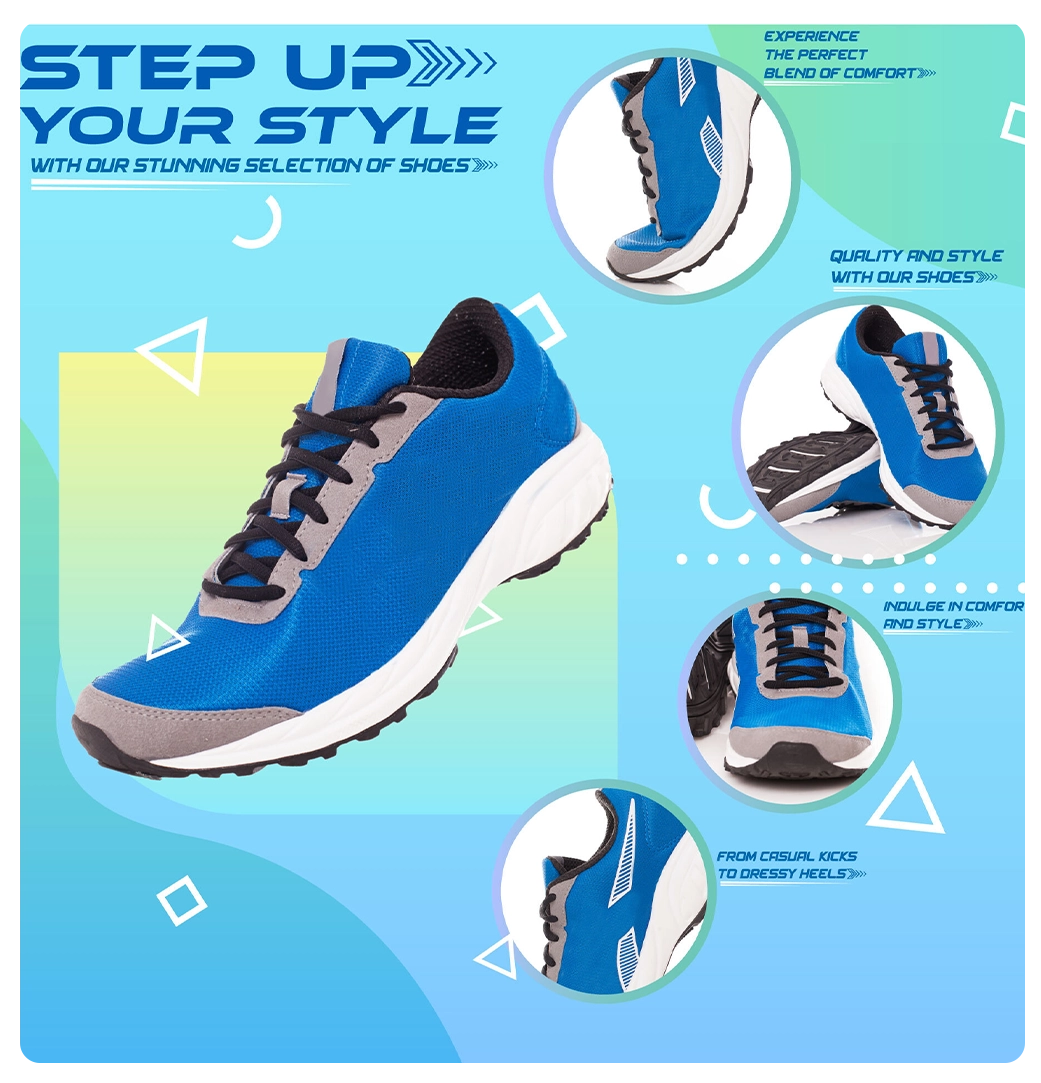 STEP UP
YOUR STYLE
WITH OUR STUNNING SELECTION OF SHOES

EXPERIENCE
THE PERFECT
BLEND OF COMFORT

QUALITY AND STYLE
WITH OUR SHOES

INDULGE IN COMFOR
AND STYLE

FROM CASUAL KICKS
TO DRESSY HEELS