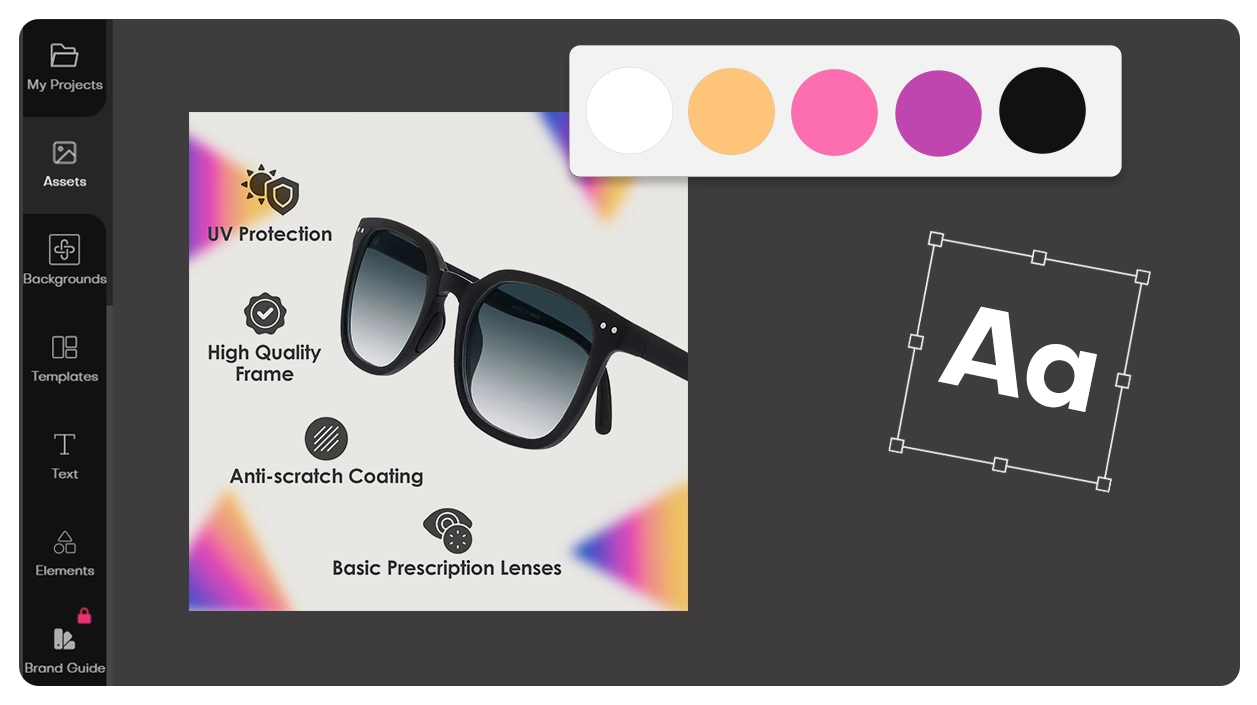 My Projects

Assets

Backgrounds

Templates

Text

Elements

Brand Guide

UV Protection

High Quality Frame

Anti-scratch Coating

Basic Prescription Lenses

Aa