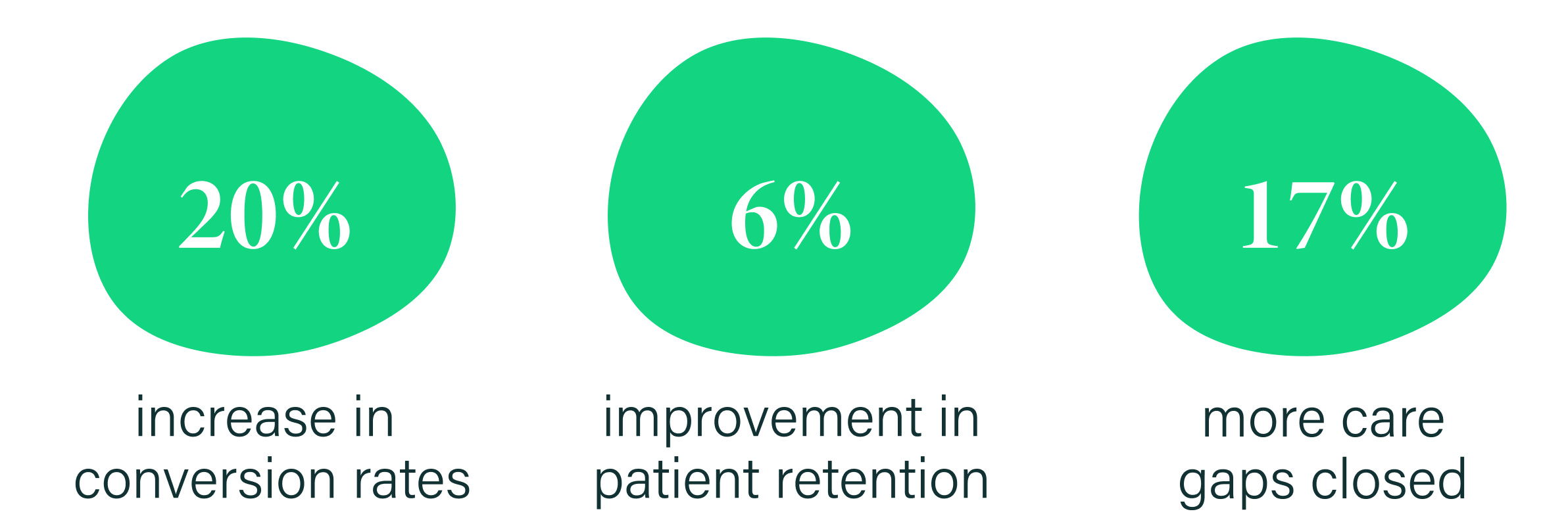 20%

increase in conversion rates

6%

improvement in patient retention

17%

more care gaps closed