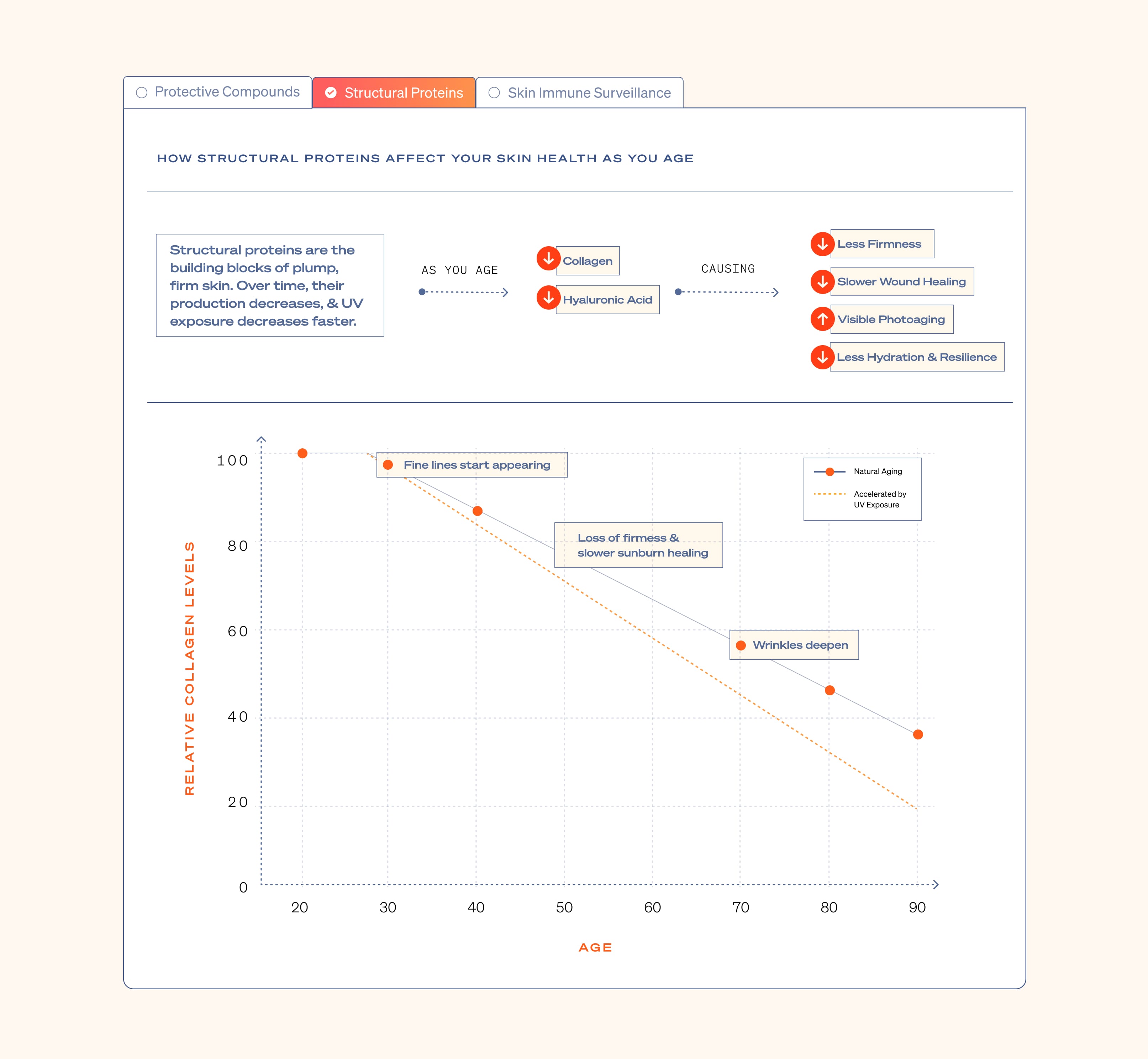 Protective Compounds
Structural Proteins
Skin Immune Surveillance

HOW STRUCTURAL PROTEINS AFFECT YOUR SKIN HEALTH AS YOU AGE

Structural proteins are the building blocks of plump, firm skin. Over time, their production decreases, & UV exposure decreases faster.

AS YOU AGE

Collagen
Hyaluronic Acid

CAUSING

Less Firmness
Slower Wound Healing
Visible Photoaging
Less Hydration & Resilience

RELATIVE COLLAGEN LEVELS

100
80
60
40
20
0

Fine lines start appearing
Loss of firmess & slower sunburn healing
Wrinkles deepen

Natural Aging
Accelerated by UV Exposure

20 30 40 50 60 70 80 90

AGE