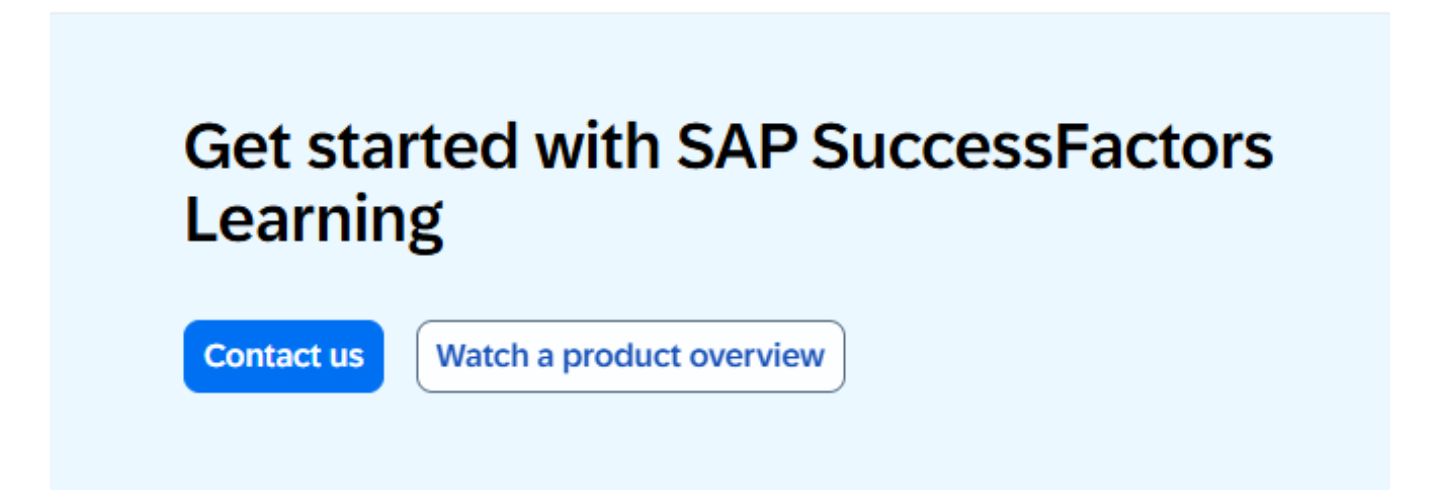 Get started with SAP SuccessFactors Learning

Contact us

Watch a product overview