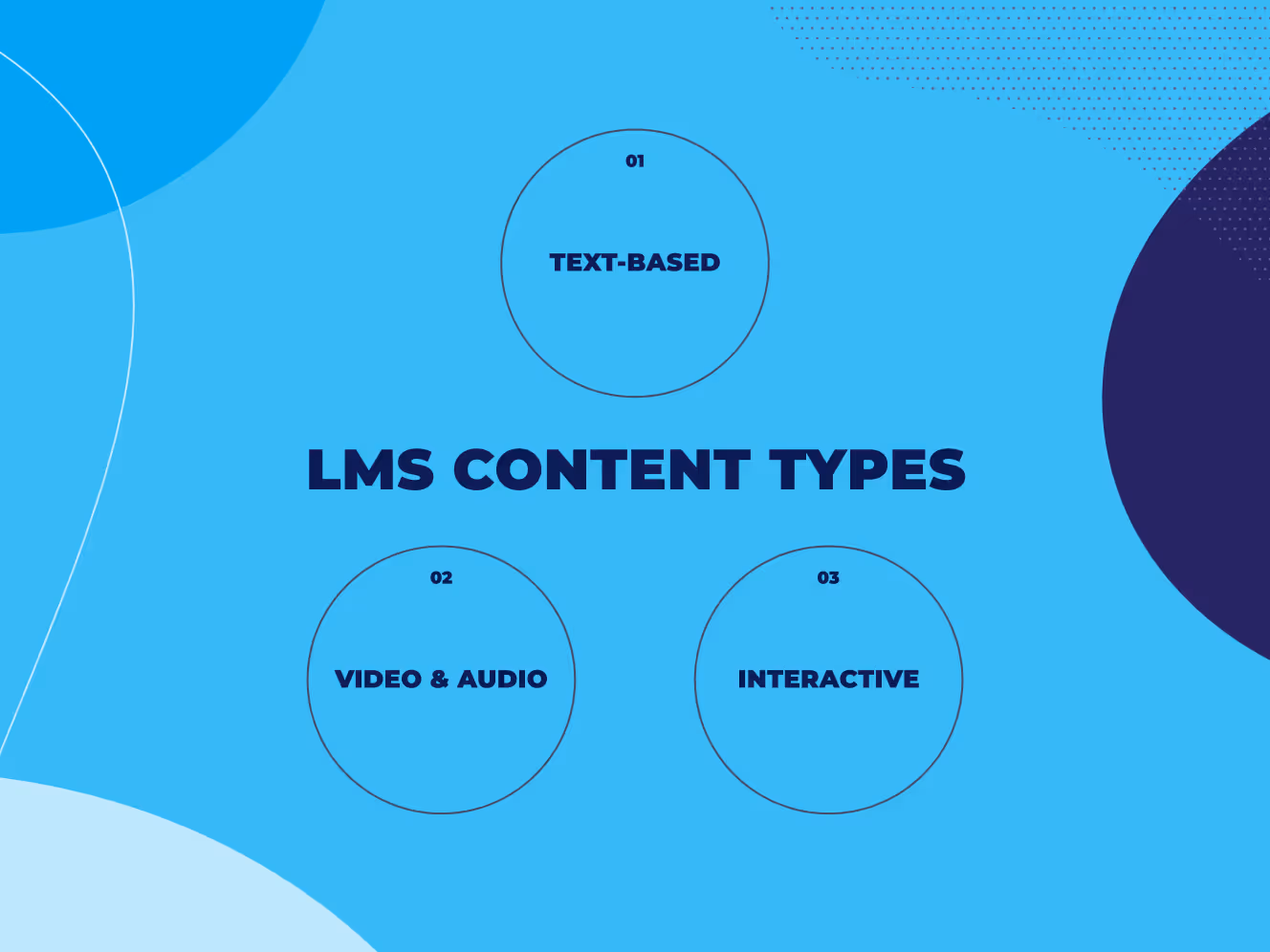 01
TEXT-BASED

LMS CONTENT TYPES

02
VIDEO & AUDIO

03
INTERACTIVE