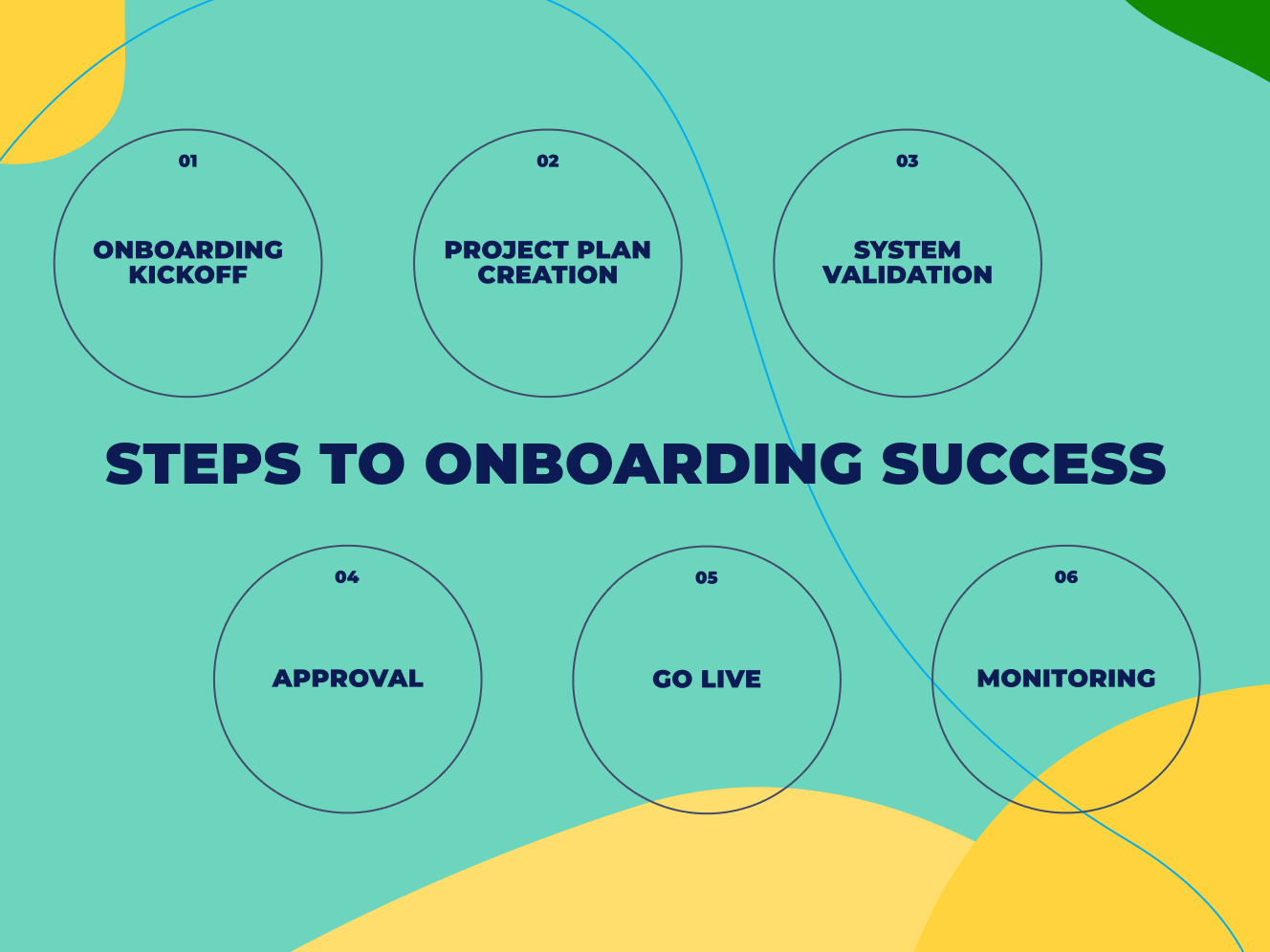 01

ONBOARDING KICKOFF

02

PROJECT PLAN CREATION

03

SYSTEM VALIDATION

STEPS TO ONBOARDING SUCCESS

04

APPROVAL

05

GO LIVE

06

MONITORING