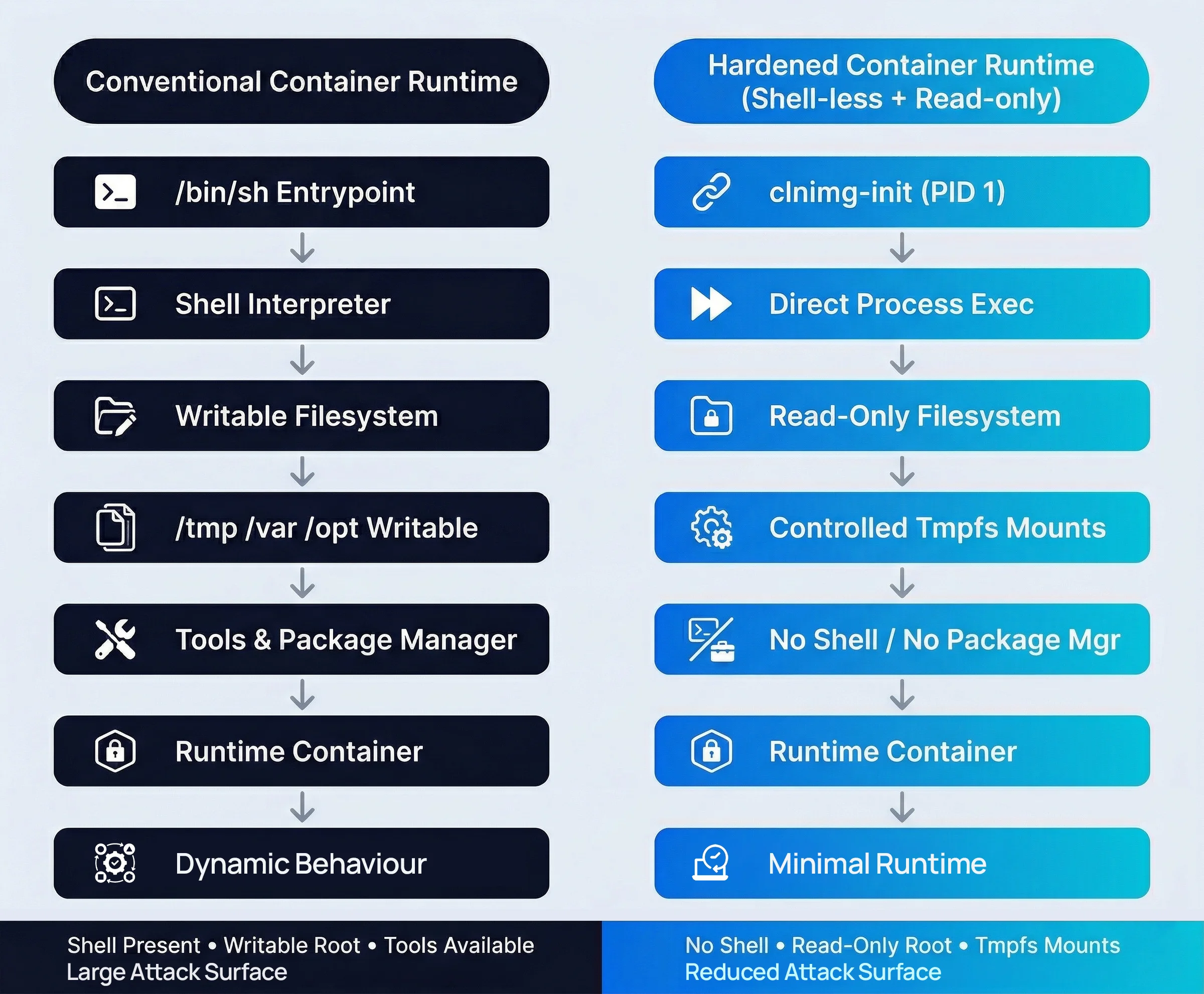 Conventional Container Runtime

/bin/sh Entrypoint

Shell Interpreter

Writable Filesystem

/tmp /var /opt Writable

Tools & Package Manager

Runtime Container

Dynamic Behaviour

Shell Present • Writable Root • Tools Available
Large Attack Surface

Hardened Container Runtime (Shell-less + Read-only)

clnimg-init (PID 1)

Direct Process Exec

Read-Only Filesystem

Controlled Tmpfs Mounts

No Shell / No Package Mgr

Runtime Container

Minimal Runtime

No Shell • Read-Only Root • Tmpfs Mounts
Reduced Attack Surface