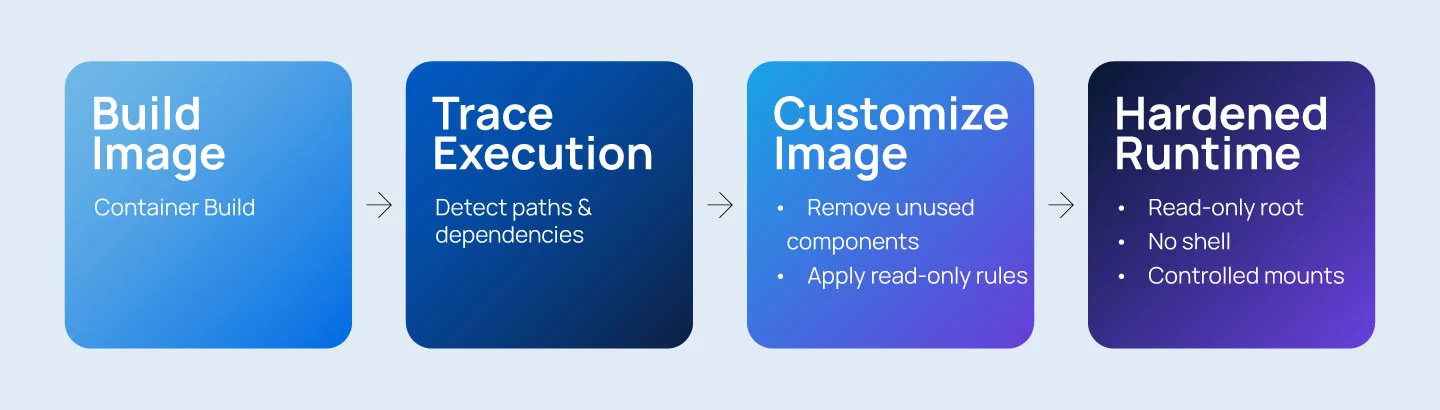 Build Image

Container Build

Trace Execution

Detect paths & dependencies

Customize Image

• Remove unused components
• Apply read-only rules

Hardened Runtime

• Read-only root
• No shell
• Controlled mounts