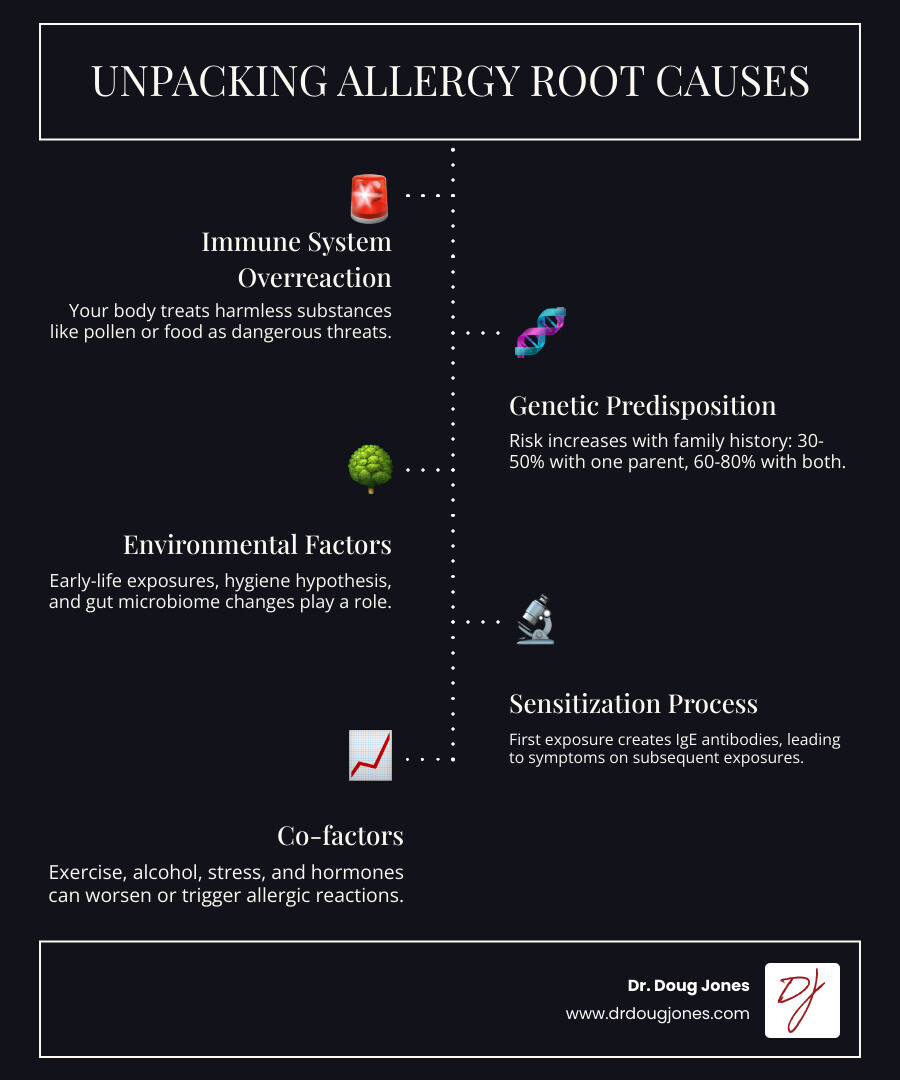 UNPACKING ALLERGY ROOT CAUSES

Immune System Overreaction

Your body treats harmless substances like pollen or food as dangerous threats.

Genetic Predisposition

Risk increases with family history: 30-50% with one parent, 60-80% with both.

Environmental Factors

Early-life exposures, hygiene hypothesis, and gut microbiome changes play a role.

Sensitization Process

First exposure creates IgE antibodies, leading to symptoms on subsequent exposures.

Co-factors

Exercise, alcohol, stress, and hormones can worsen or trigger allergic reactions.

Dr. Doug Jones
www.drdougjones.com
DJ