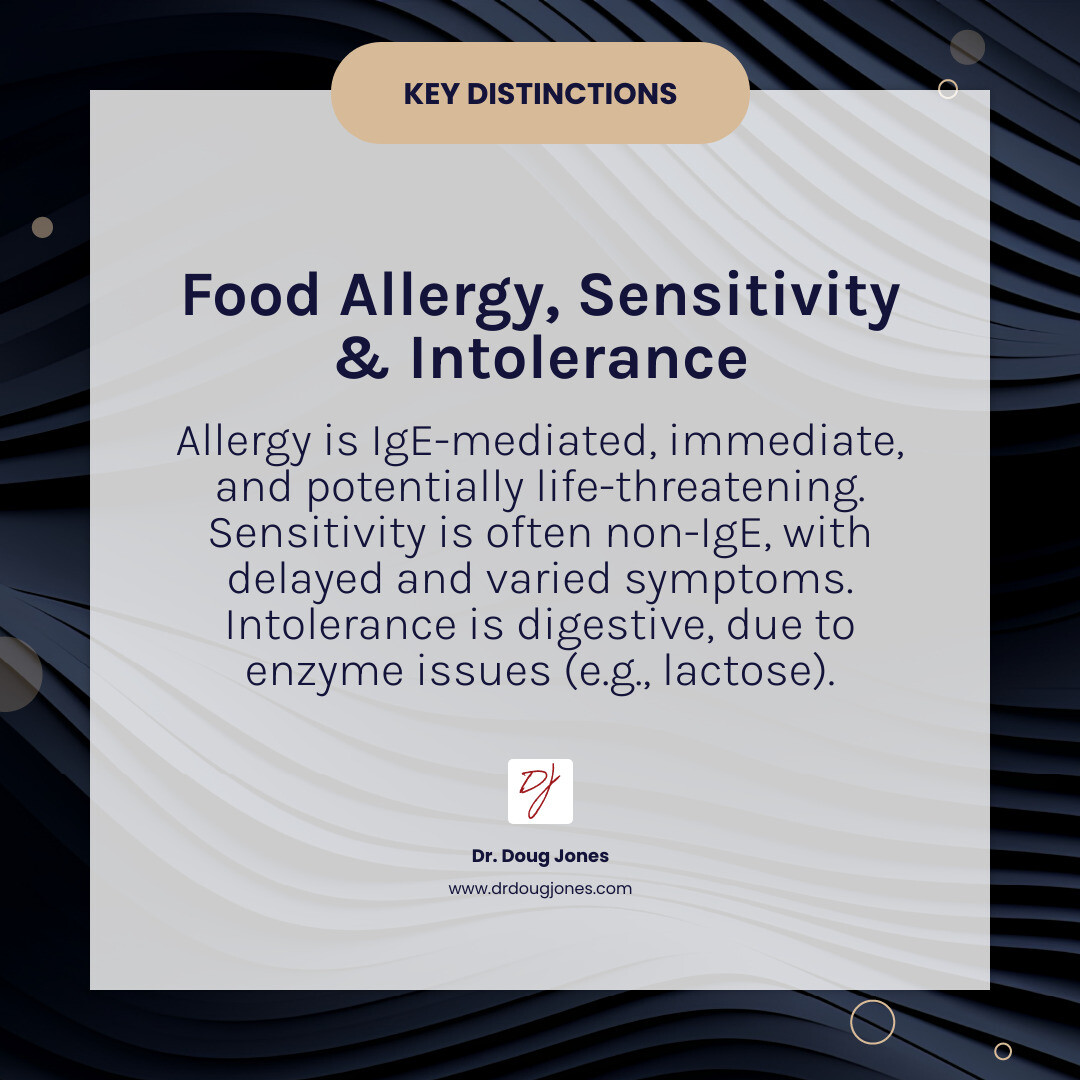 KEY DISTINCTIONS

Food Allergy, Sensitivity & Intolerance

Allergy is IgE-mediated, immediate, and potentially life-threatening. Sensitivity is often non-IgE, with delayed and varied symptoms. Intolerance is digestive, due to enzyme issues (e.g., lactose).

DJ

Dr. Doug Jones

www.drdougjones.com